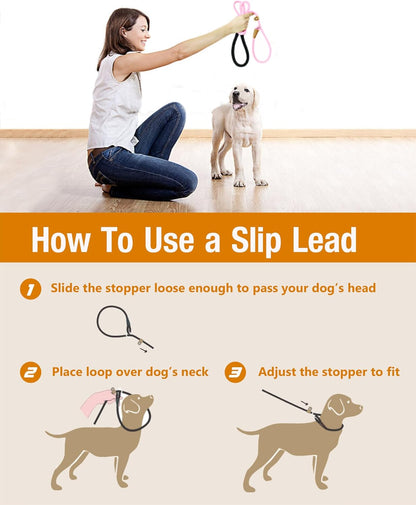 How To Use a Slip Lead

1 Slide the stopper loose enough to pass your dog's head

2 Place loop over dog's neck

3 Adjust the stopper to fit