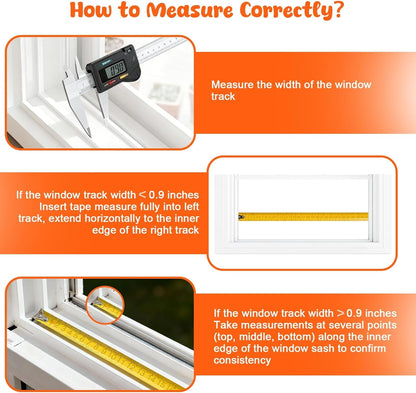 How to Measure Correctly?

Measure the width of the window track

If the window track width < 0.9 inches Insert tape measure fully into left track, extend horizontally to the inner edge of the right track

If the window track width > 0.9 inches Take measurements at several points (top, middle, bottom) along the inner edge of the window sash to confirm consistency