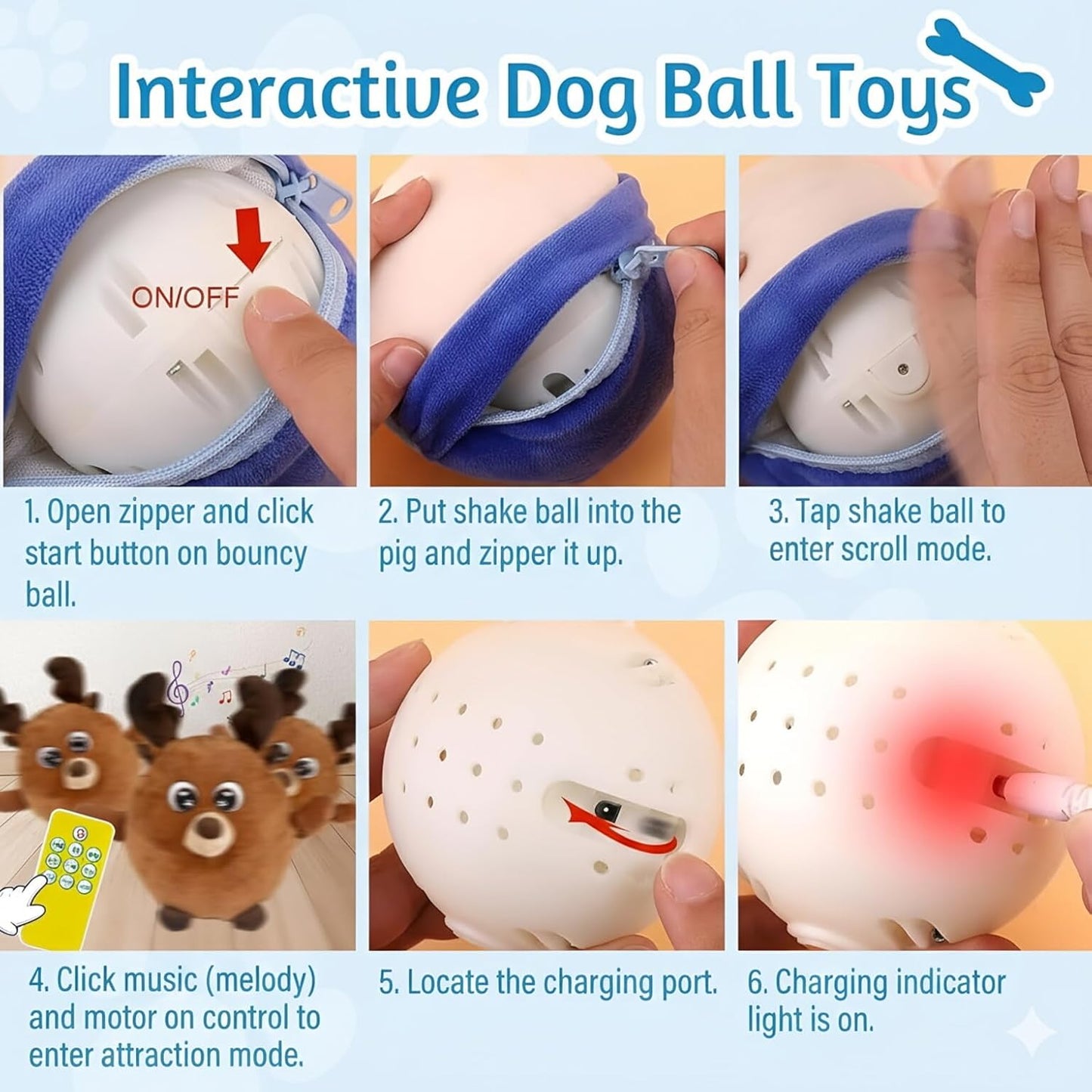 Interactive Dog Ball Toys

ON/OFF

1. Open zipper and click start button on bouncy ball.

2. Put shake ball into the pig and zipper it up.

3. Tap shake ball to enter scroll mode.

4. Click music (melody) and motor on control to enter attraction mode.

5. Locate the charging port.

6. Charging indicator light is on.