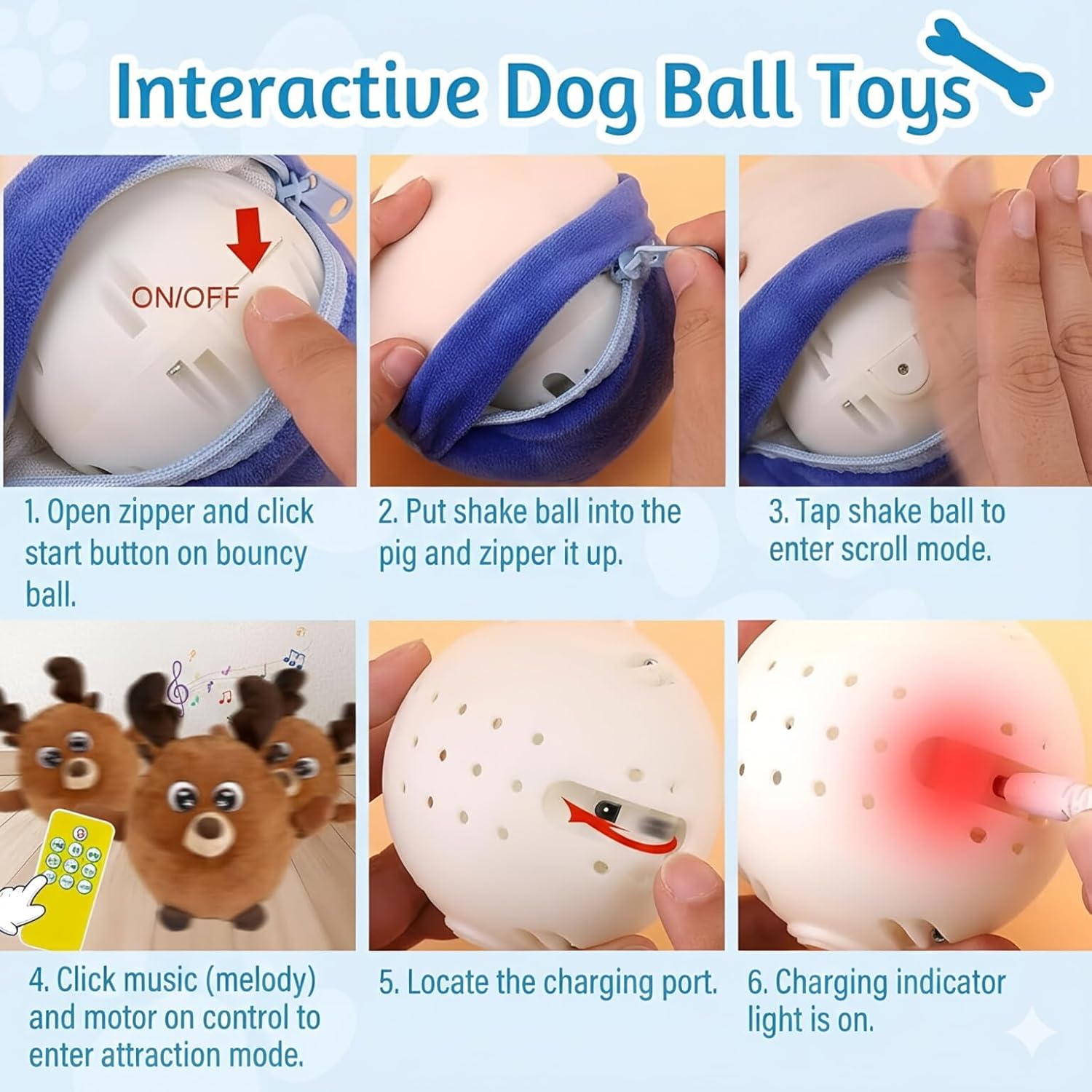 Interactive Dog Ball Toys

ON/OFF

1. Open zipper and click start button on bouncy ball.

2. Put shake ball into the pig and zipper it up.

3. Tap shake ball to enter scroll mode.

4. Click music (melody) and motor on control to enter attraction mode.

5. Locate the charging port.

6. Charging indicator light is on.