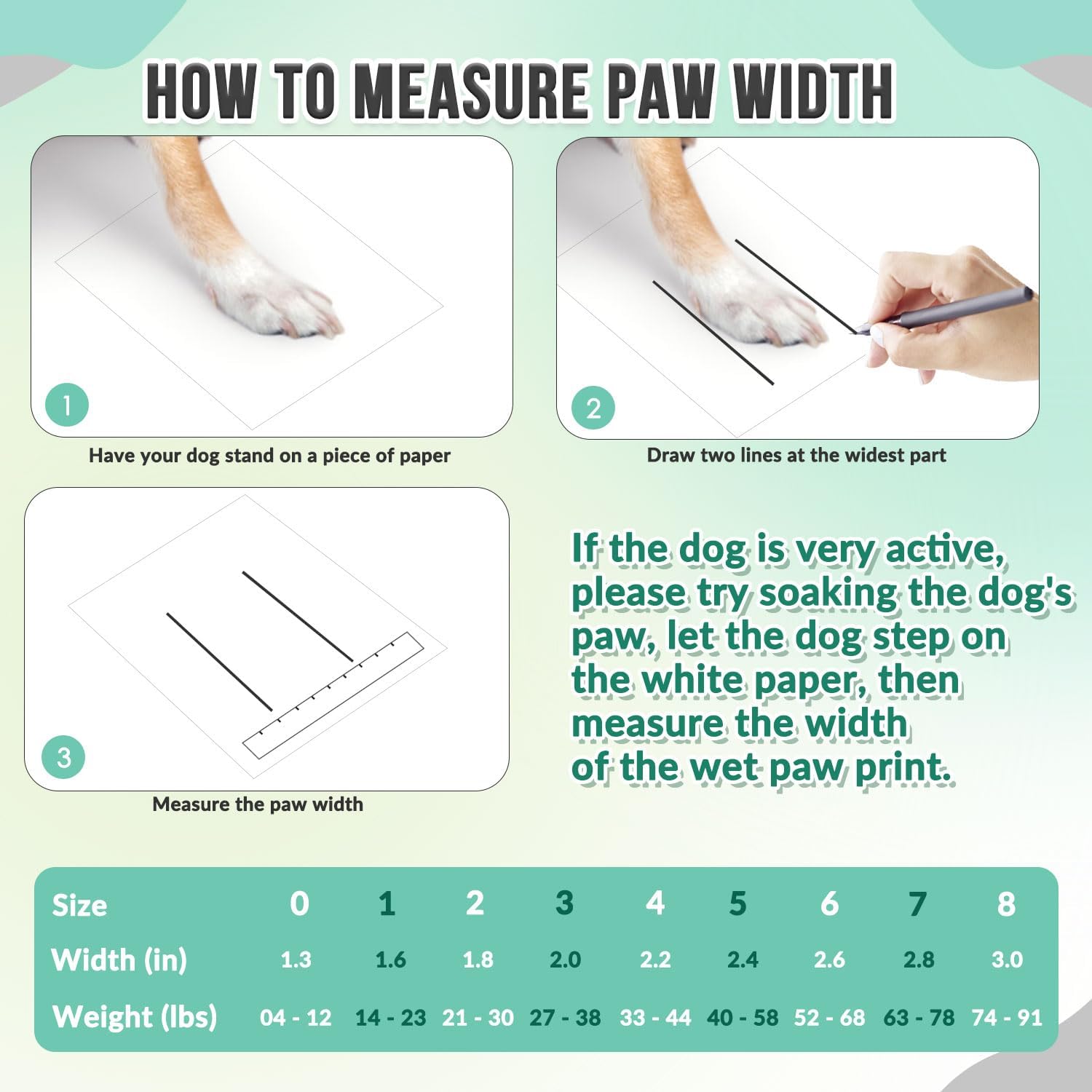 HOW TO MEASURE PAW WIDTH

1

Have your dog stand on a piece of paper

2

Draw two lines at the widest part

3

Measure the paw width

If the dog is very active, please try soaking the dog's paw, let the dog step on the white paper, then measure the width of the wet paw print.

| Size | 0 | 1 | 2 | 3 | 4 | 5 | 6 | 7 | 8 |
|---|---|---|---|---|---|---|---|---|---|
| Width (in) | 1.3 | 1.6 | 1.8 | 2.0 | 2.2 | 2.4 | 2.6 | 2.8 | 3.0 |
| Weight (lbs) | 04 - 12 | 14 - 23 | 21 - 30 | 27 - 38 | 33 - 44 | 40 - 58 | 52 - 68 | 63 - 78 | 74 - 91 |