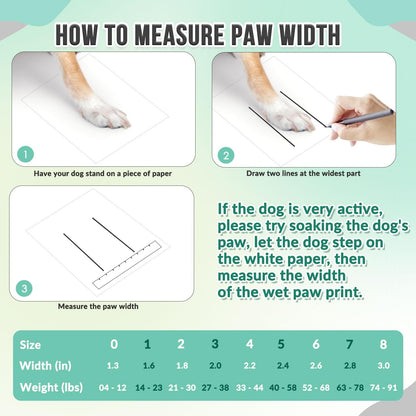 HOW TO MEASURE PAW WIDTH

1

Have your dog stand on a piece of paper

2

Draw two lines at the widest part

3

Measure the paw width

If the dog is very active, please try soaking the dog's paw, let the dog step on the white paper, then measure the width of the wet paw print.

| Size | 0 | 1 | 2 | 3 | 4 | 5 | 6 | 7 | 8 |
|---|---|---|---|---|---|---|---|---|---|
| Width (in) | 1.3 | 1.6 | 1.8 | 2.0 | 2.2 | 2.4 | 2.6 | 2.8 | 3.0 |
| Weight (lbs) | 04 - 12 | 14 - 23 | 21 - 30 | 27 - 38 | 33 - 44 | 40 - 58 | 52 - 68 | 63 - 78 | 74 - 91 |