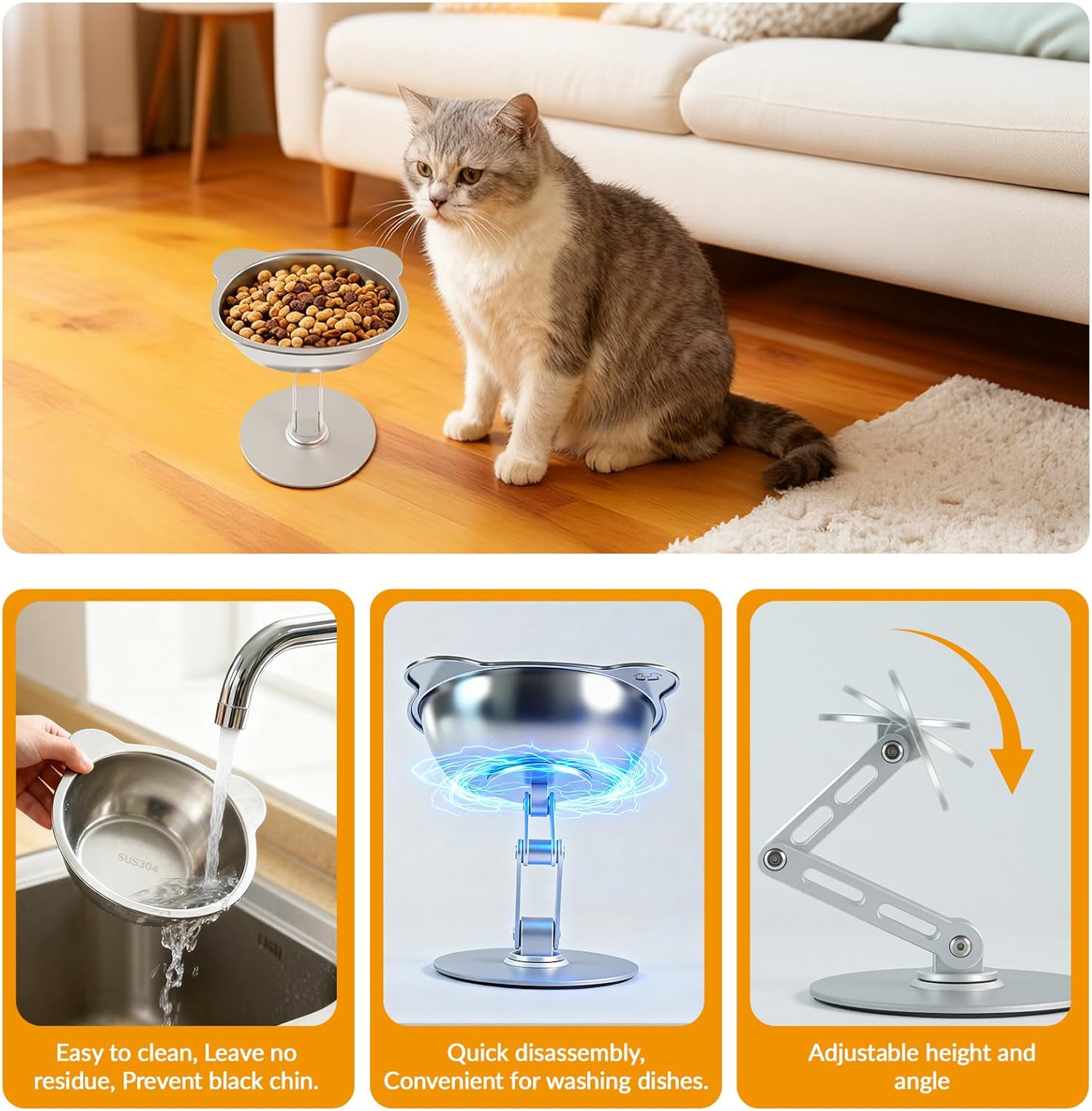 SUS304

Easy to clean, Leave no residue, Prevent black chin.

Quick disassembly, Convenient for washing dishes.

Adjustable height and angle