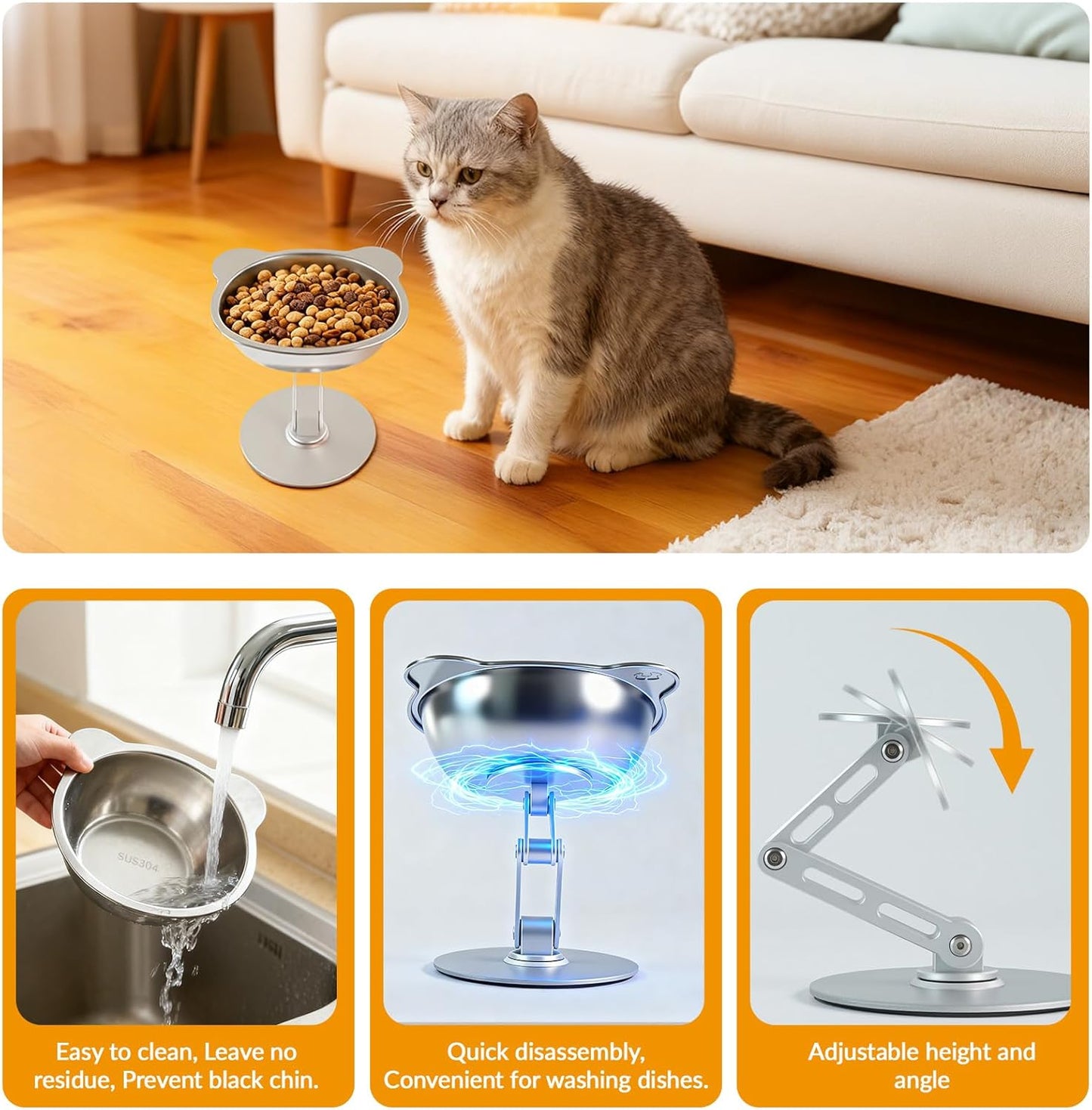 SUS304

Easy to clean, Leave no residue, Prevent black chin.

Quick disassembly, Convenient for washing dishes.

Adjustable height and angle