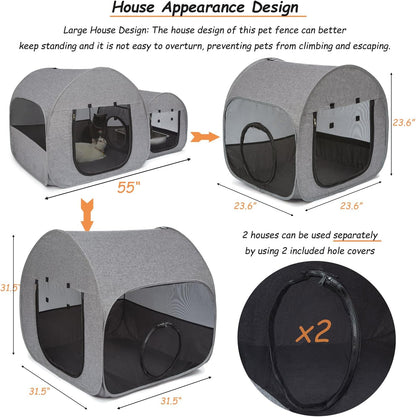 House Appearance Design

Large House Design: The house design of this pet fence can better keep standing and it is not easy to overturn, preventing pets from climbing and escaping.

55"

23.6"

23.6"

23.6"

2 houses can be used separately by using 2 included hole covers

31.5"

31.5"

31.5"

x2