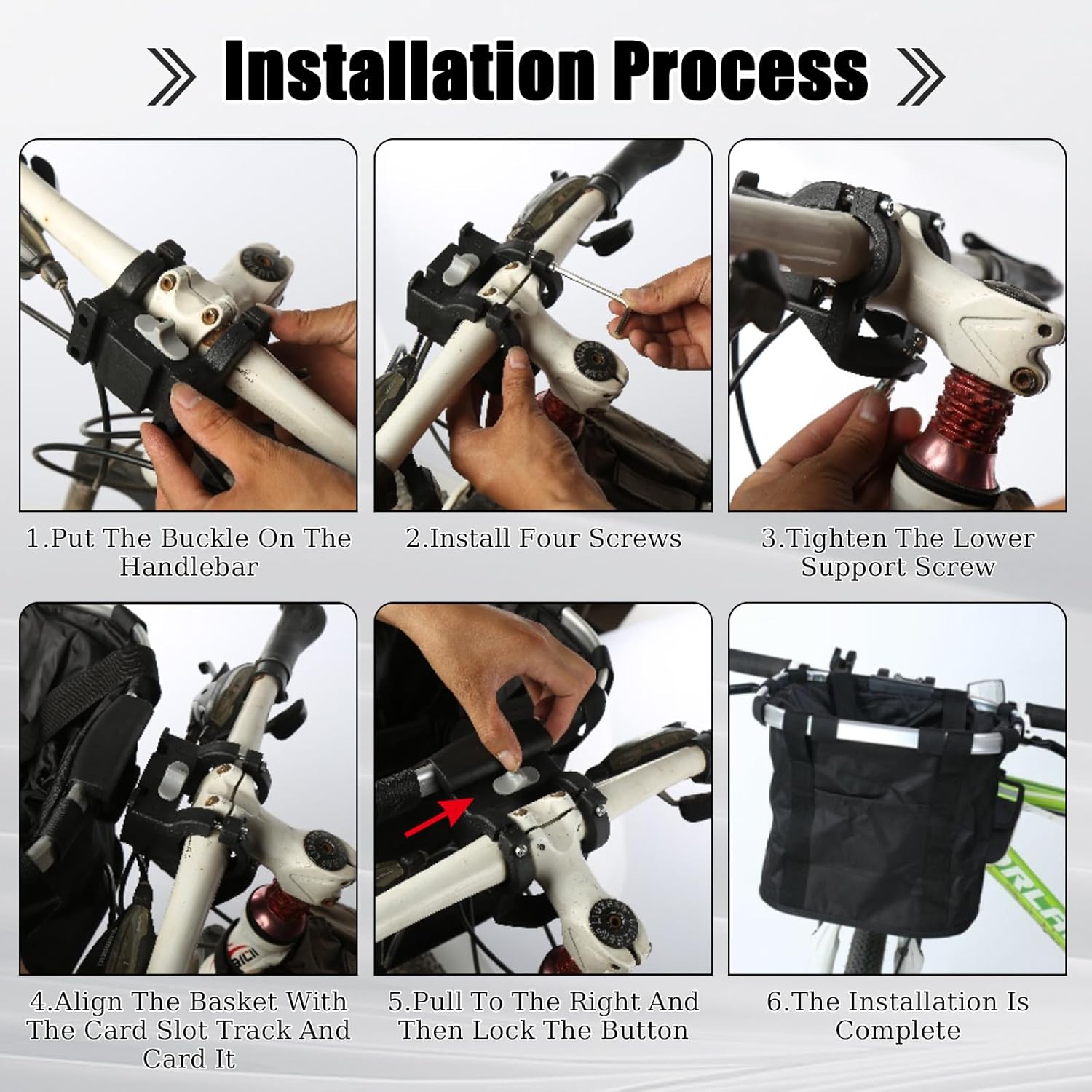 Installation Process

1.Put The Buckle On The Handlebar

2.Install Four Screws

3.Tighten The Lower Support Screw

4.Align The Basket With The Card Slot Track And Card It

5.Pull To The Right And Then Lock The Button

6.The Installation Is Complete