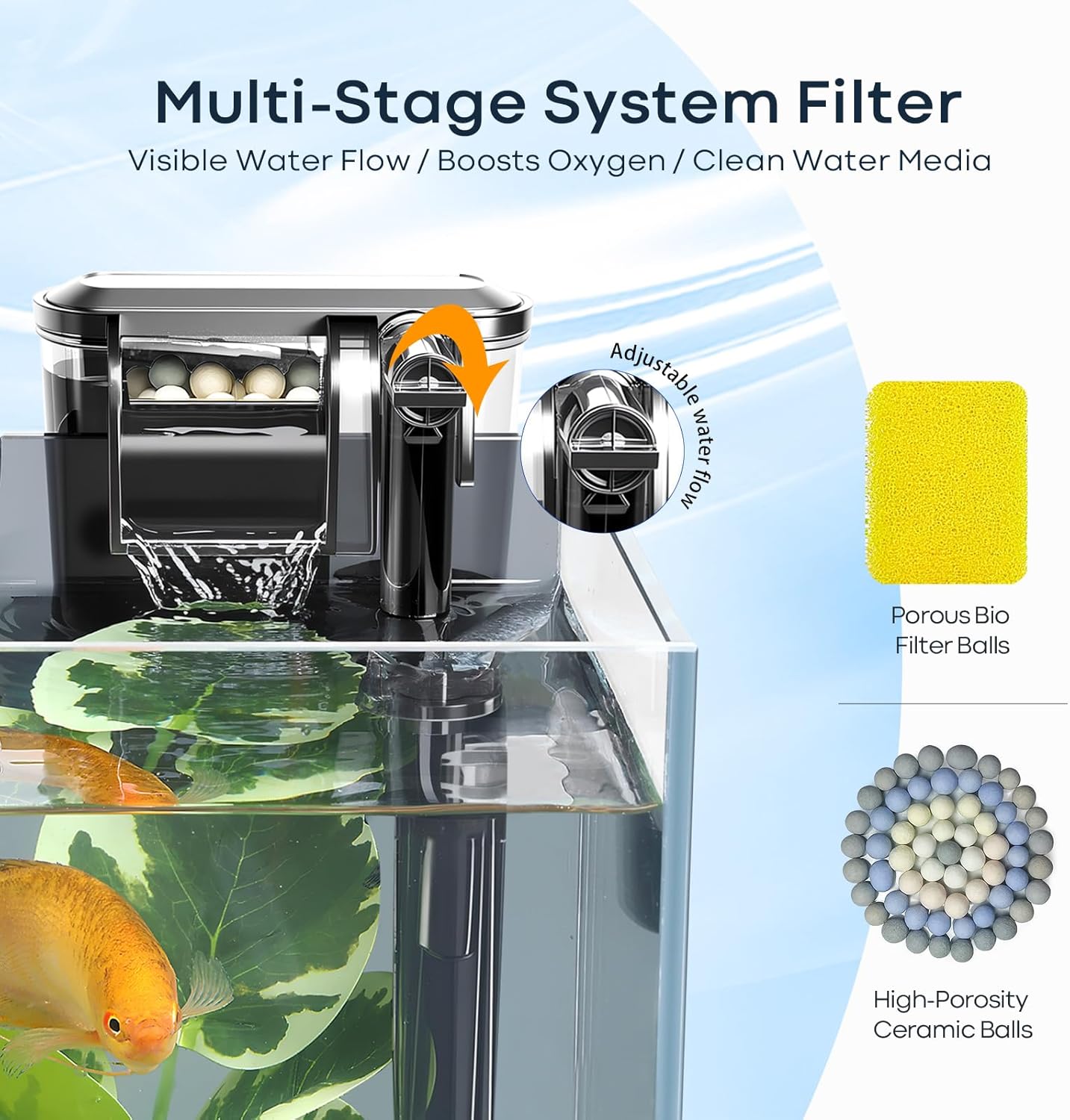 Multi-Stage System Filter

Visible Water Flow / Boosts Oxygen / Clean Water Media

Adjustable water flow

Porous Bio Filter Balls

High-Porosity Ceramic Balls