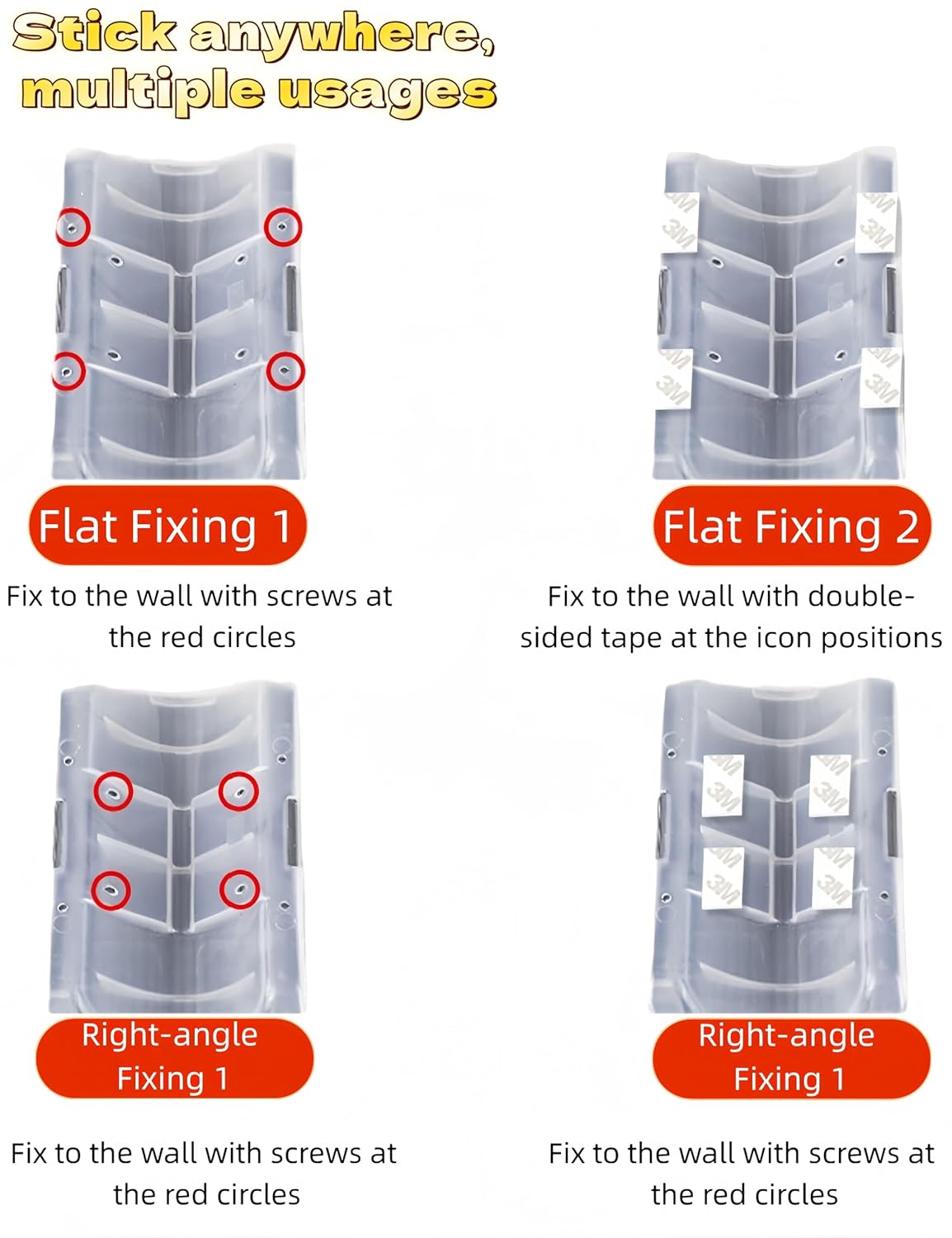 Stick anywhere, multiple usages

3M 3M
3M 3M

Flat Fixing 1

Fix to the wall with screws at the red circles

Flat Fixing 2

Fix to the wall with double-sided tape at the icon positions

3M 3M
3M 3M

Right-angle Fixing 1

Fix to the wall with screws at the red circles

Right-angle Fixing 1

Fix to the wall with screws at the red circles