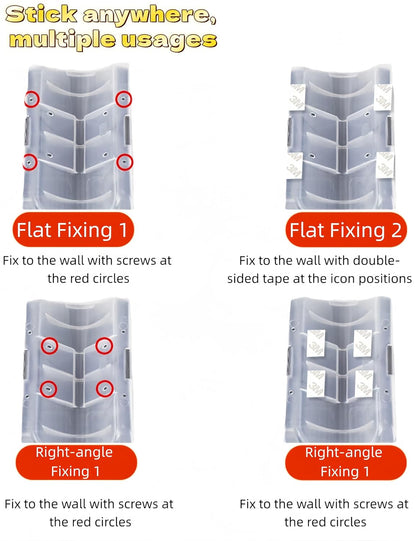 Stick anywhere, multiple usages

3M 3M 3M 3M

Flat Fixing 1

Fix to the wall with screws at the red circles

Flat Fixing 2

Fix to the wall with double-sided tape at the icon positions

3M 3M 3M 3M

Right-angle Fixing 1

Fix to the wall with screws at the red circles

Right-angle Fixing 1

Fix to the wall with screws at the red circles