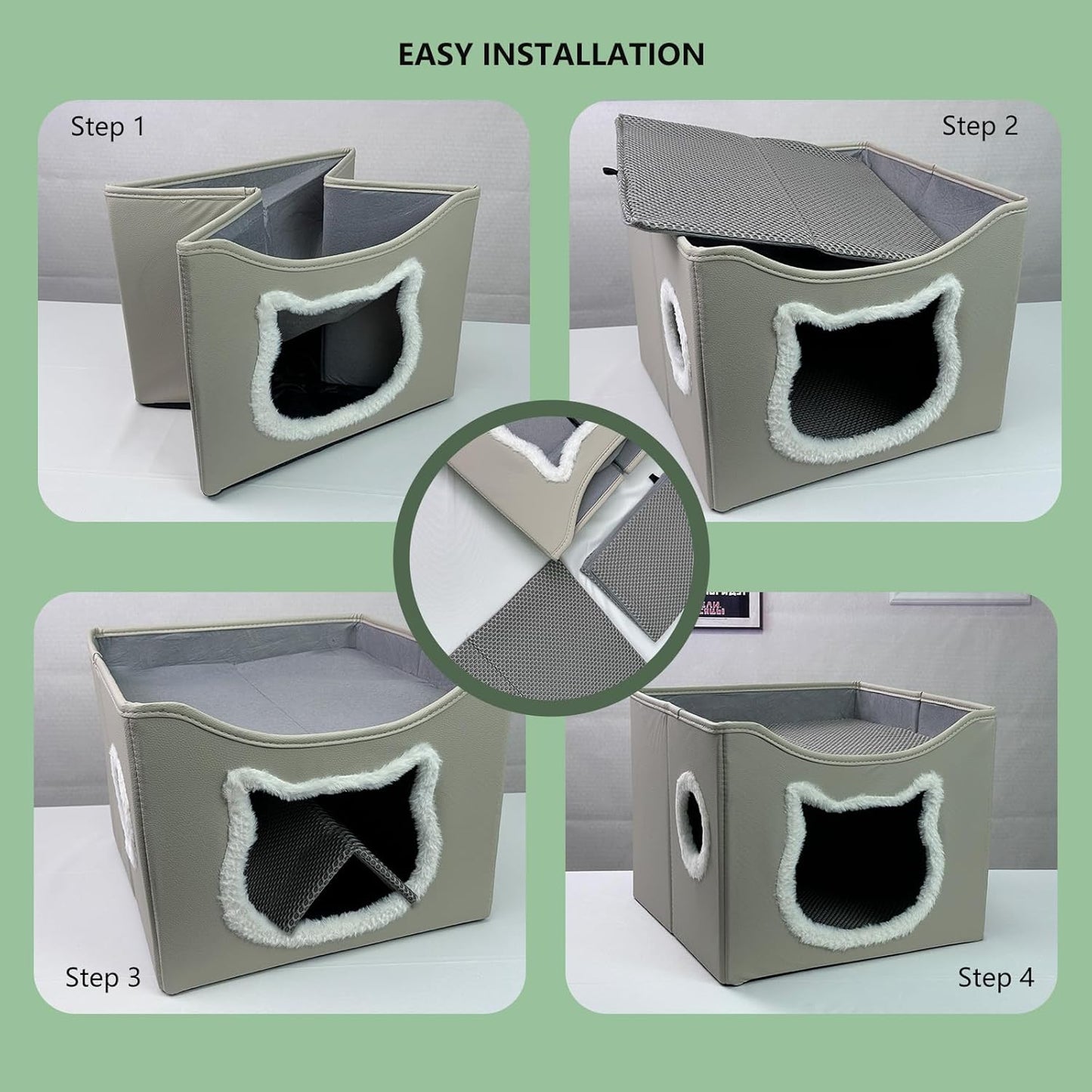 EASY INSTALLATION

Step 1

Step 2

Step 3

Step 4