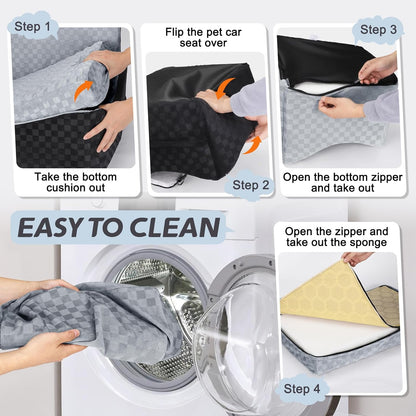 Step 1

Take the bottom cushion out

Flip the pet car seat over

Step 2

Step 3

Open the bottom zipper and take out

EASY TO CLEAN

Open the zipper and take out the sponge

Step 4