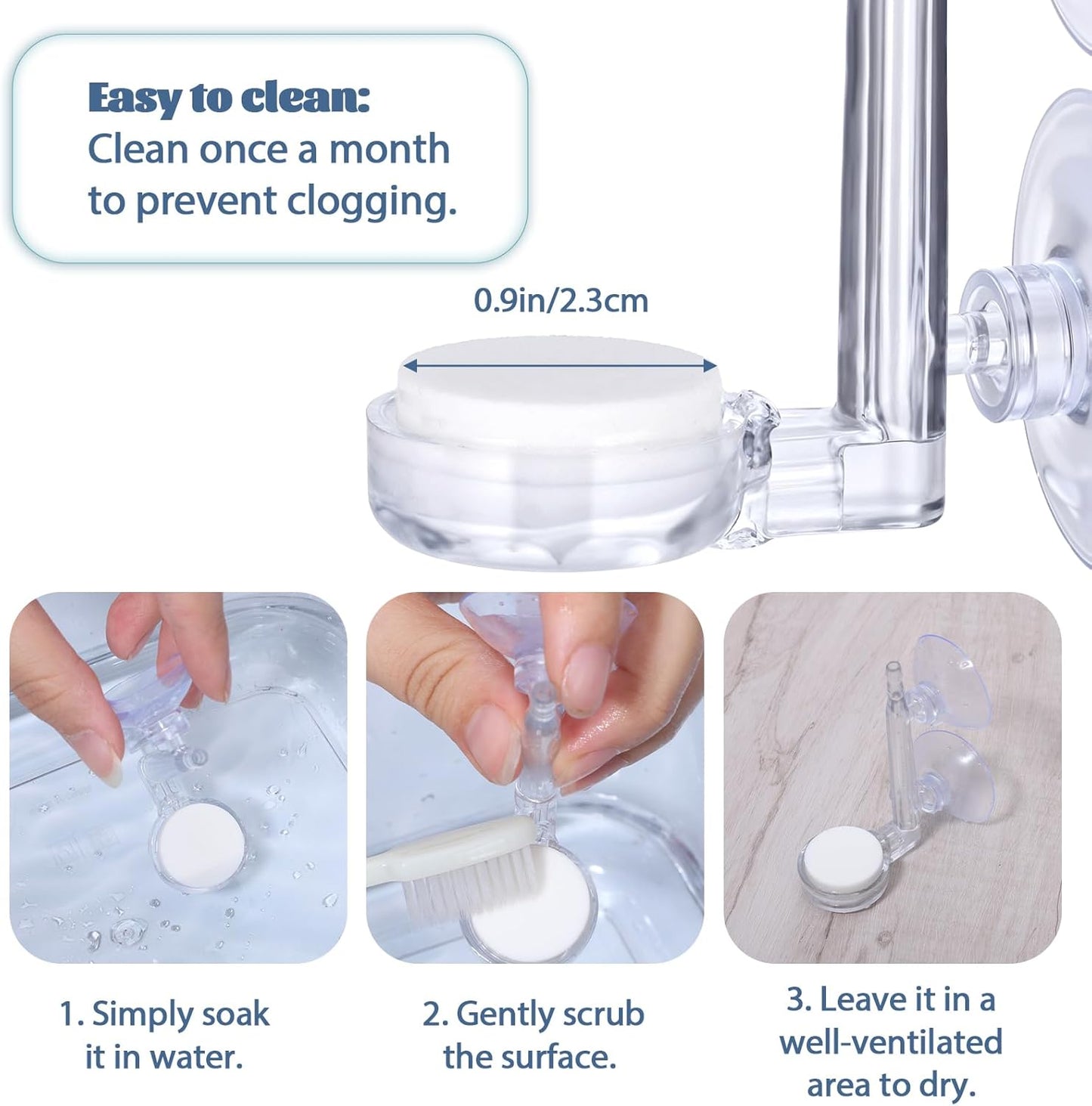 Easy to clean:
Clean once a month to prevent clogging.

0.9in/2.3cm

1. Simply soak it in water.

2. Gently scrub the surface.

3. Leave it in a well-ventilated area to dry.