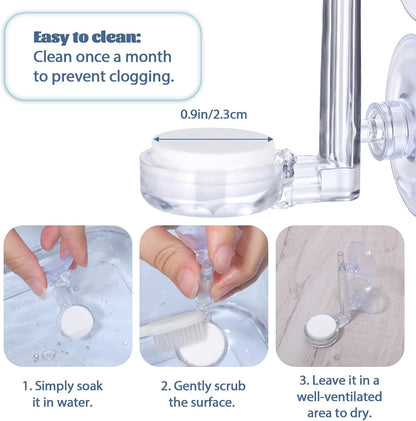 Easy to clean:
Clean once a month to prevent clogging.

0.9in/2.3cm

1. Simply soak it in water.

2. Gently scrub the surface.

3. Leave it in a well-ventilated area to dry.