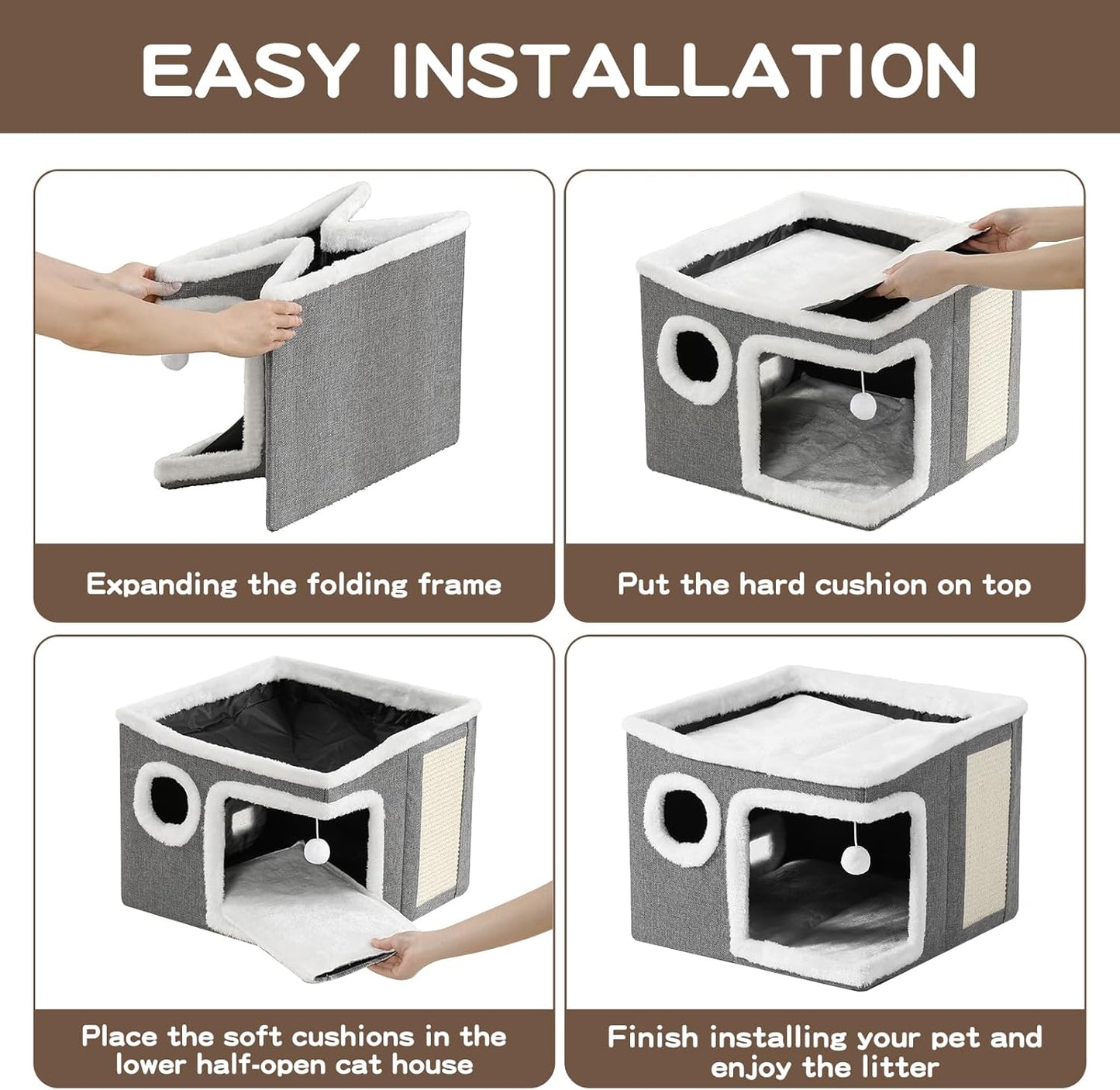 EASY INSTALLATION

Expanding the folding frame

Put the hard cushion on top

Place the soft cushions in the lower half-open cat house

Finish installing your pet and enjoy the litter