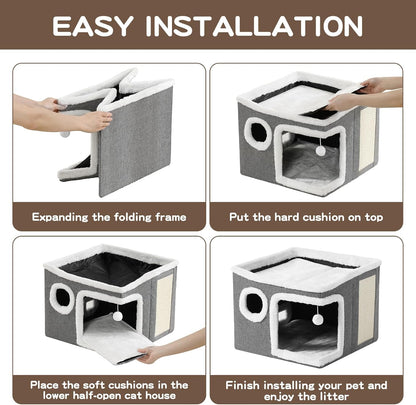 EASY INSTALLATION

Expanding the folding frame

Put the hard cushion on top

Place the soft cushions in the lower half-open cat house

Finish installing your pet and enjoy the litter