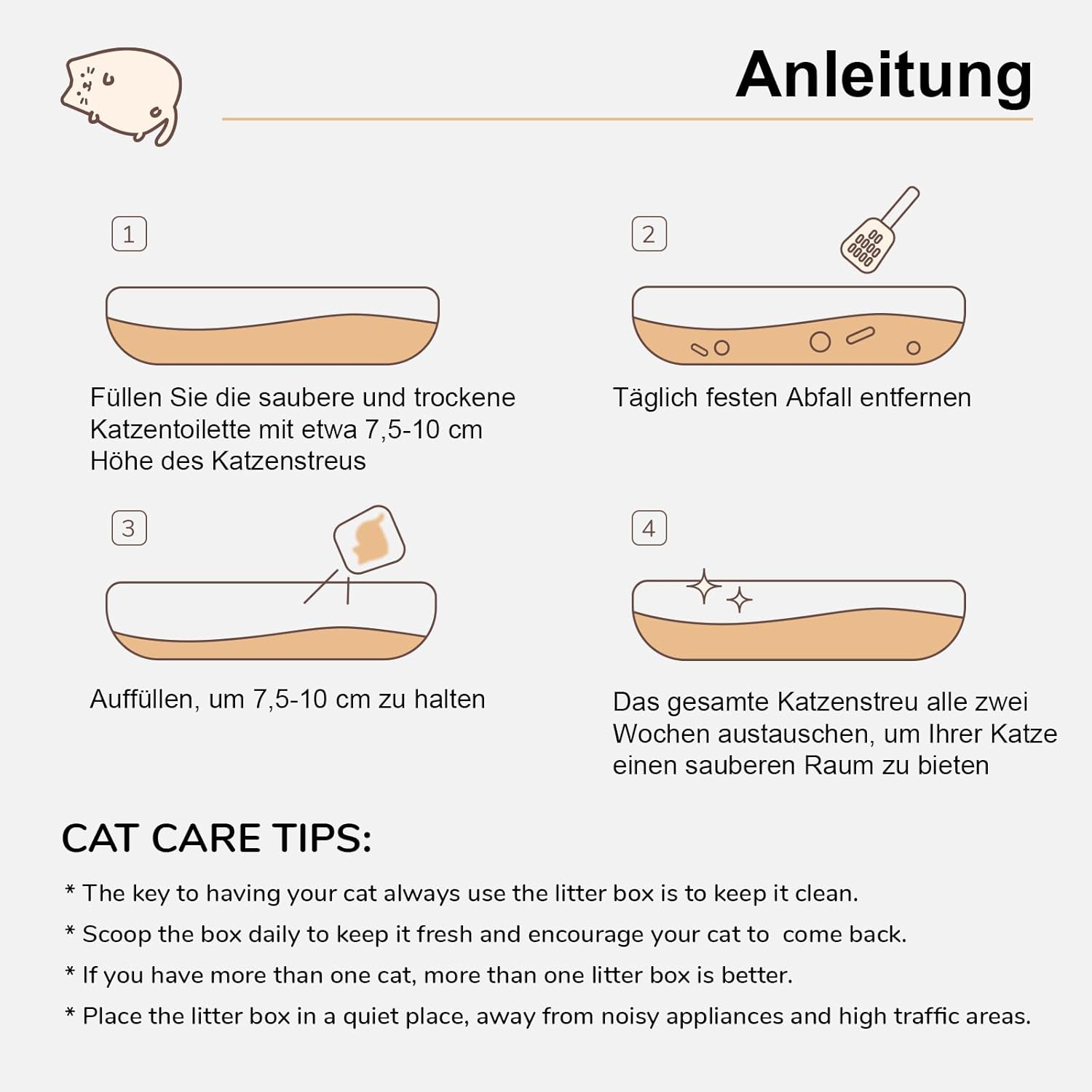 Anleitung

1

Füllen Sie die saubere und trockene Katzentoilette mit etwa 7,5-10 cm Höhe des Katzenstreus

2

Täglich festen Abfall entfernen

3

Auffüllen, um 7,5-10 cm zu halten

4

Das gesamte Katzenstreu alle zwei Wochen austauschen, um Ihrer Katze einen sauberen Raum zu bieten

CAT CARE TIPS:

* The key to having your cat always use the litter box is to keep it clean.

* Scoop the box daily to keep it fresh and encourage your cat to  come back.

* If you have more than one cat, more than one litter box is better.

* Place the litter box in a quiet place, away from noisy appliances and high traffic areas.