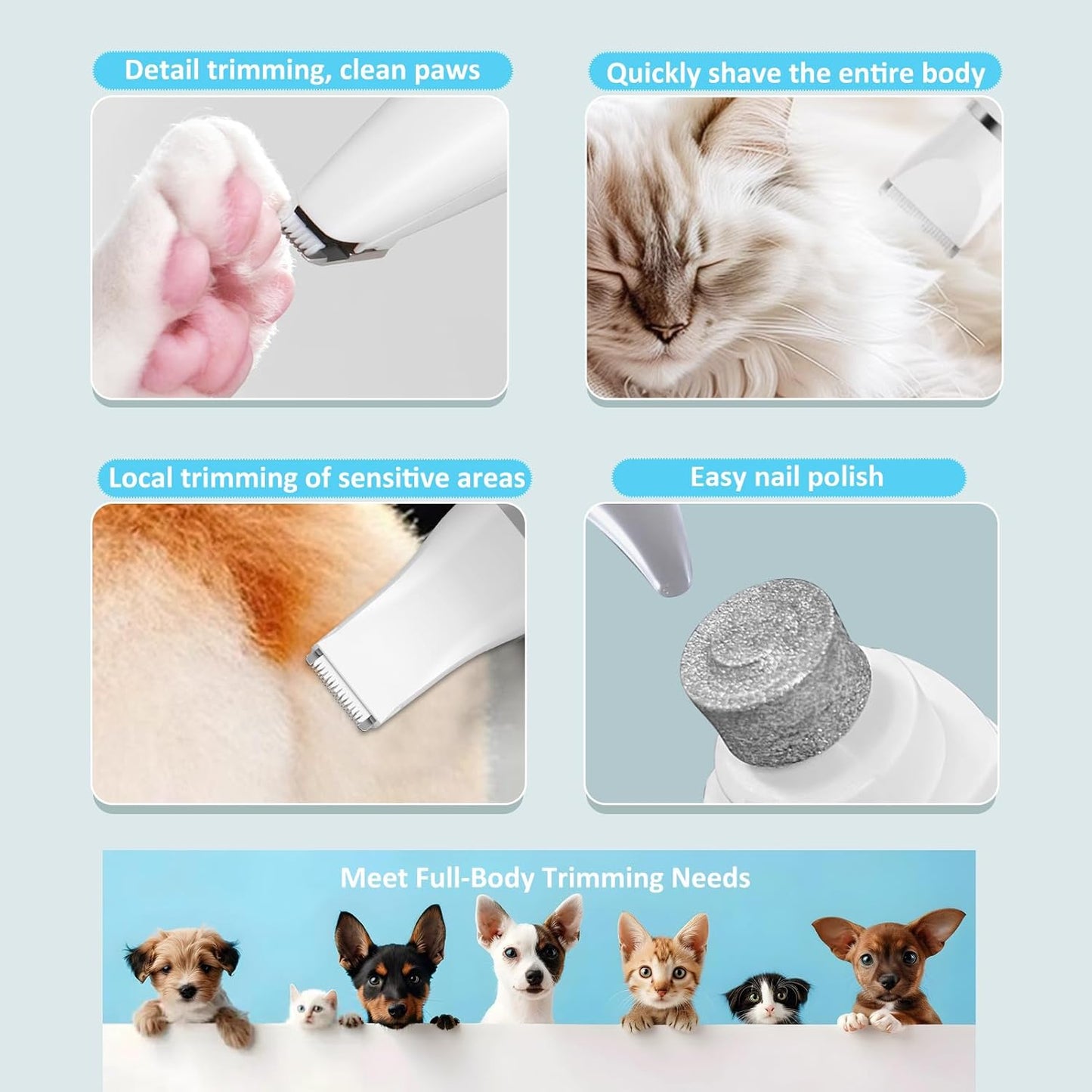 Detail trimming, clean paws

Quickly shave the entire body

Local trimming of sensitive areas

Easy nail polish

Meet Full-Body Trimming Needs