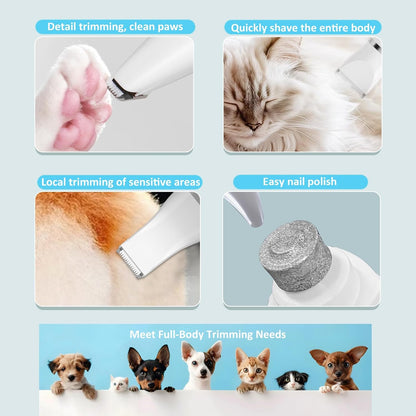 Detail trimming, clean paws

Quickly shave the entire body

Local trimming of sensitive areas

Easy nail polish

Meet Full-Body Trimming Needs