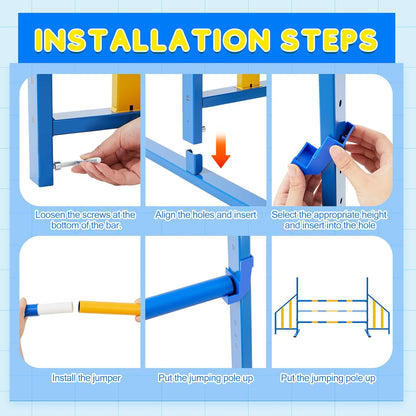 INSTALLATION STEPS

Loosen the screws at the bottom of the bar.

Align the holes and insert

Select the appropriate height and insert into the hole

Install the jumper

Put the jumping pole up

Put the jumping pole up