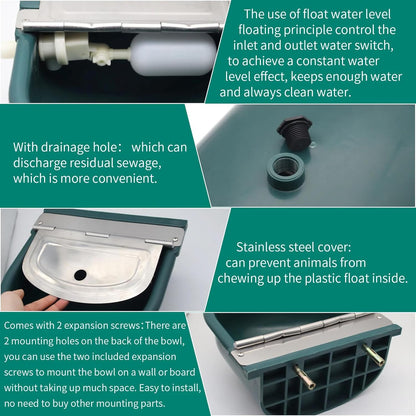 The use of float water level floating principle control the inlet and outlet water switch, to achieve a constant water level effect, keeps enough water and always clean water.

With drainage hole： which can discharge residual sewage, which is more convenient.

Stainless steel cover: can prevent animals from chewing up the plastic float inside.

Comes with 2 expansion screws: There are 2 mounting holes on the back of the bowl, you can use the two included expansion screws to mount the bowl on a wall or board without taking up much space. Easy to install, no need to buy other mounting parts.