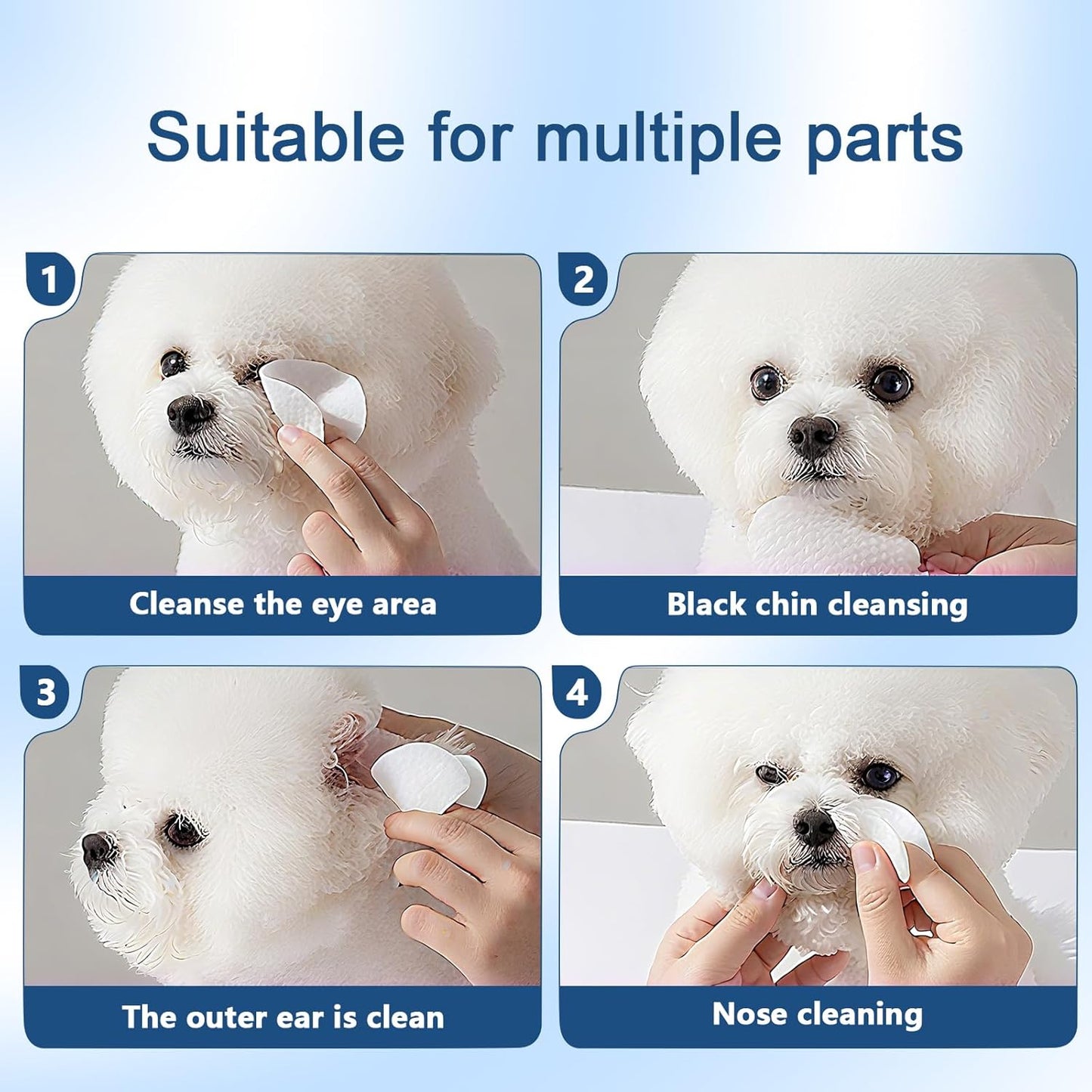 Suitable for multiple parts

1
Cleanse the eye area

2
Black chin cleansing

3
The outer ear is clean

4
Nose cleaning