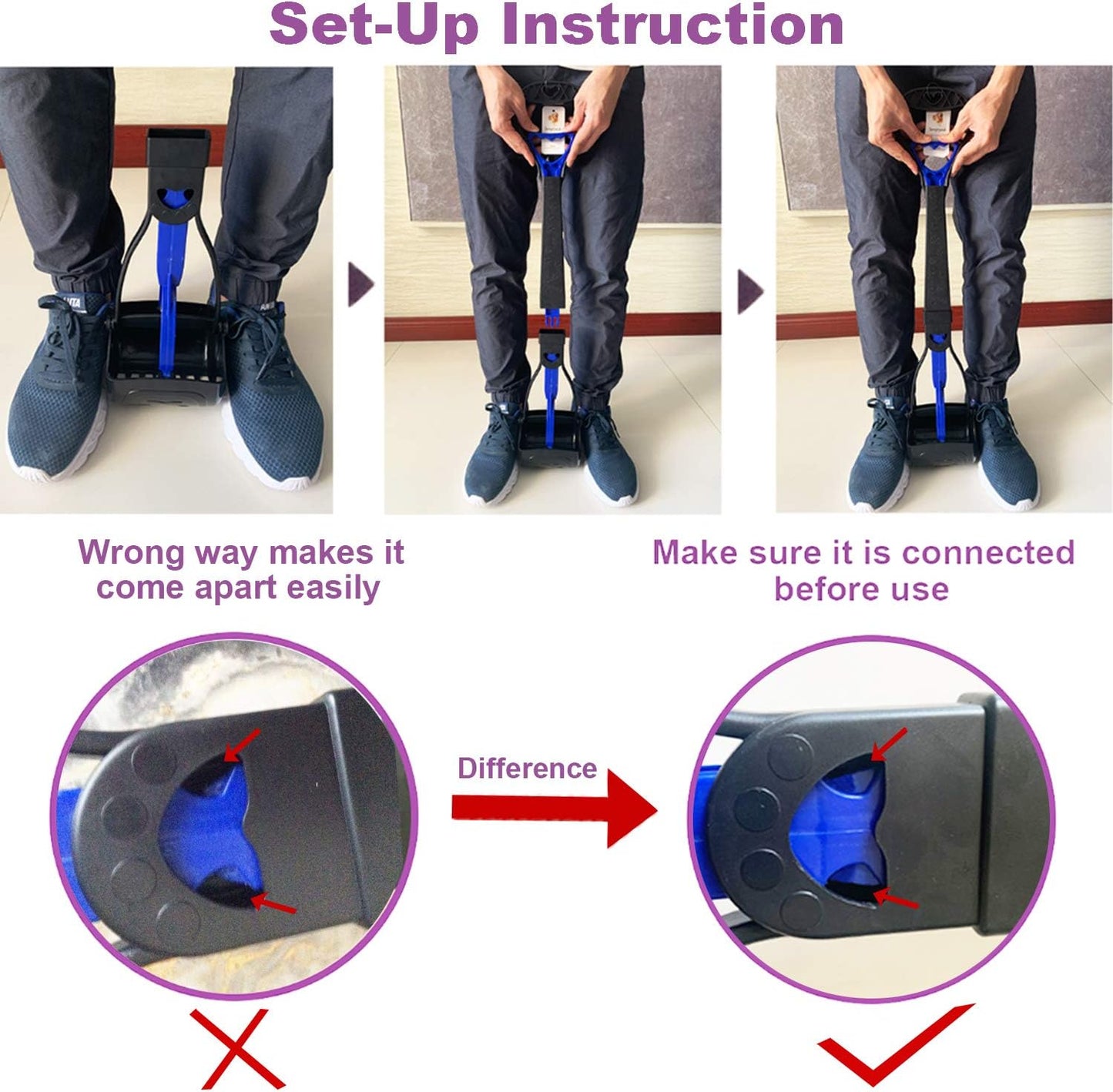 Set-Up Instruction

Wrong way makes it come apart easily

Make sure it is connected before use

Difference