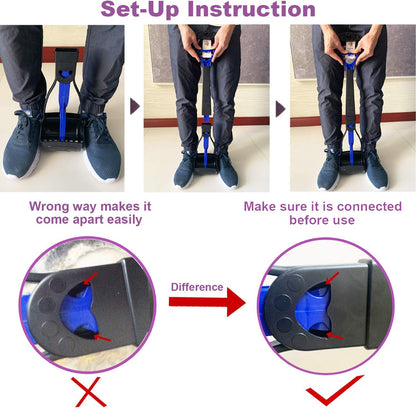 Set-Up Instruction

Wrong way makes it come apart easily

Make sure it is connected before use

Difference