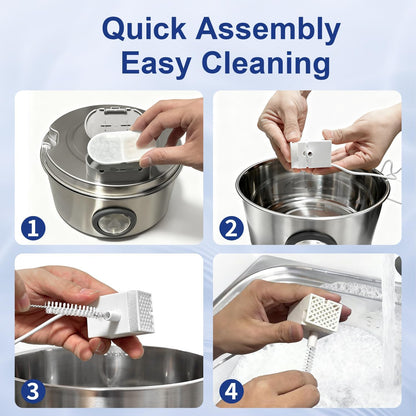 Quick Assembly
Easy Cleaning

1

2

3

4