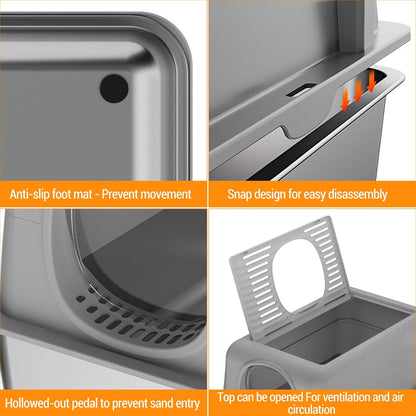 Anti-slip foot mat - Prevent movement

Snap design for easy disassembly

Hollowed-out pedal to prevent sand entry

Top can be opened For ventilation and air circulation