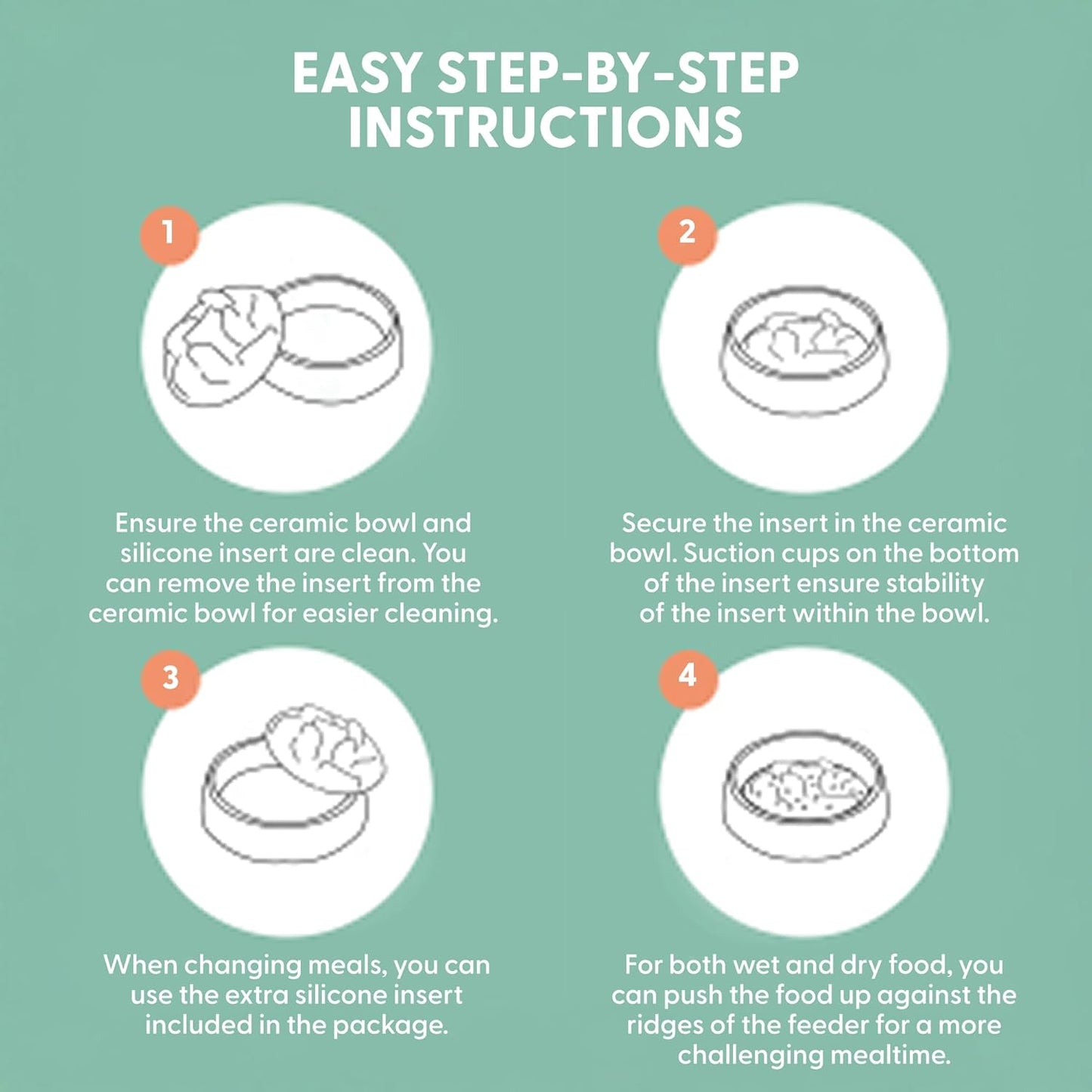 EASY STEP-BY-STEP INSTRUCTIONS

1

Ensure the ceramic bowl and silicone insert are clean. You can remove the insert from the ceramic bowl for easier cleaning.

2

Secure the insert in the ceramic bowl. Suction cups on the bottom of the insert ensure stability of the insert within the bowl.

3

When changing meals, you can use the extra silicone insert included in the package.

4

For both wet and dry food, you can push the food up against the ridges of the feeder for a more challenging mealtime.