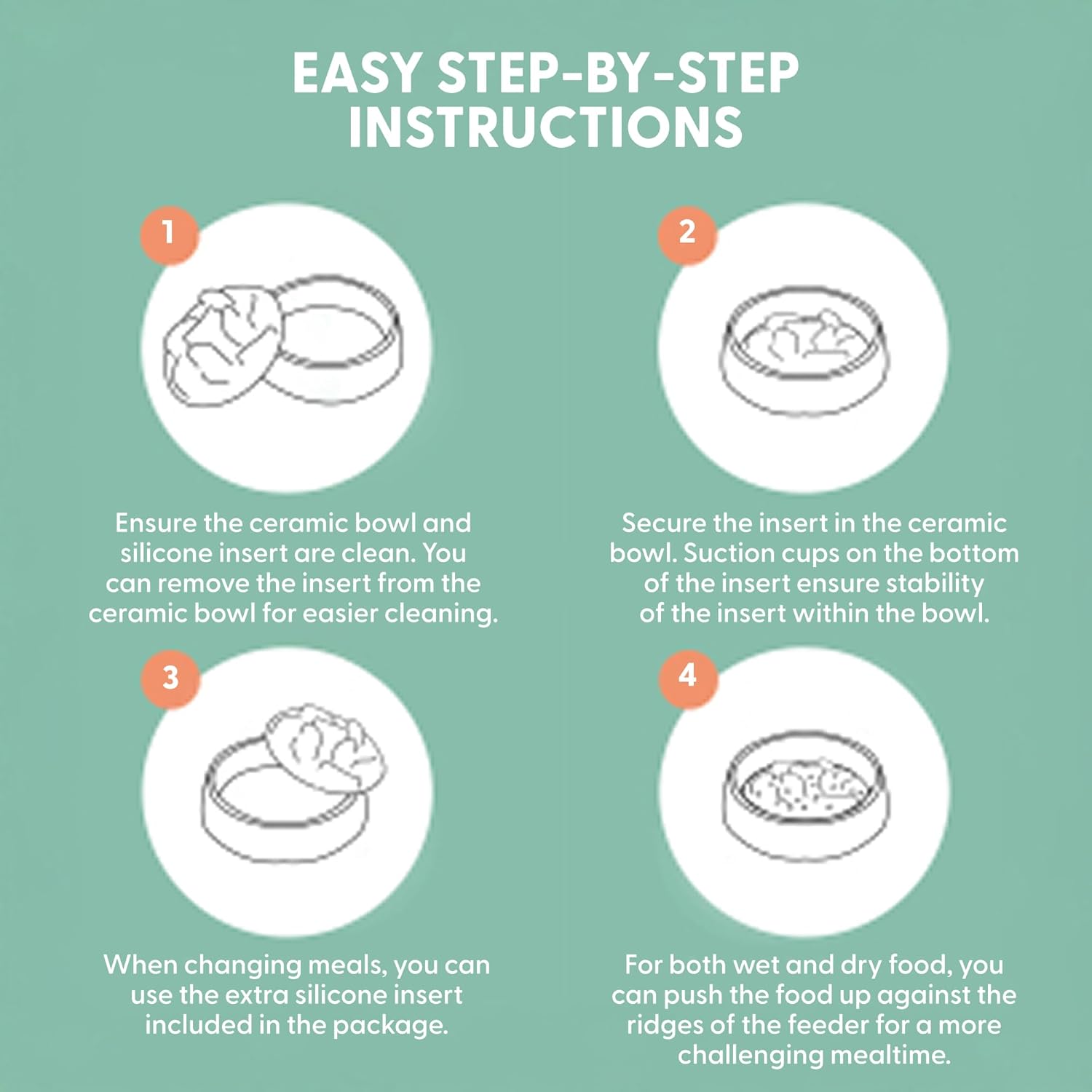 EASY STEP-BY-STEP INSTRUCTIONS

1

Ensure the ceramic bowl and silicone insert are clean. You can remove the insert from the ceramic bowl for easier cleaning.

2

Secure the insert in the ceramic bowl. Suction cups on the bottom of the insert ensure stability of the insert within the bowl.

3

When changing meals, you can use the extra silicone insert included in the package.

4

For both wet and dry food, you can push the food up against the ridges of the feeder for a more challenging mealtime.