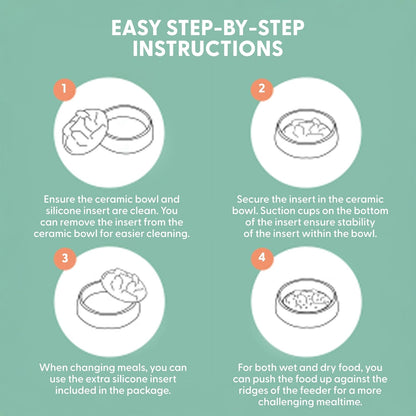 EASY STEP-BY-STEP INSTRUCTIONS

1

Ensure the ceramic bowl and silicone insert are clean. You can remove the insert from the ceramic bowl for easier cleaning.

2

Secure the insert in the ceramic bowl. Suction cups on the bottom of the insert ensure stability of the insert within the bowl.

3

When changing meals, you can use the extra silicone insert included in the package.

4

For both wet and dry food, you can push the food up against the ridges of the feeder for a more challenging mealtime.