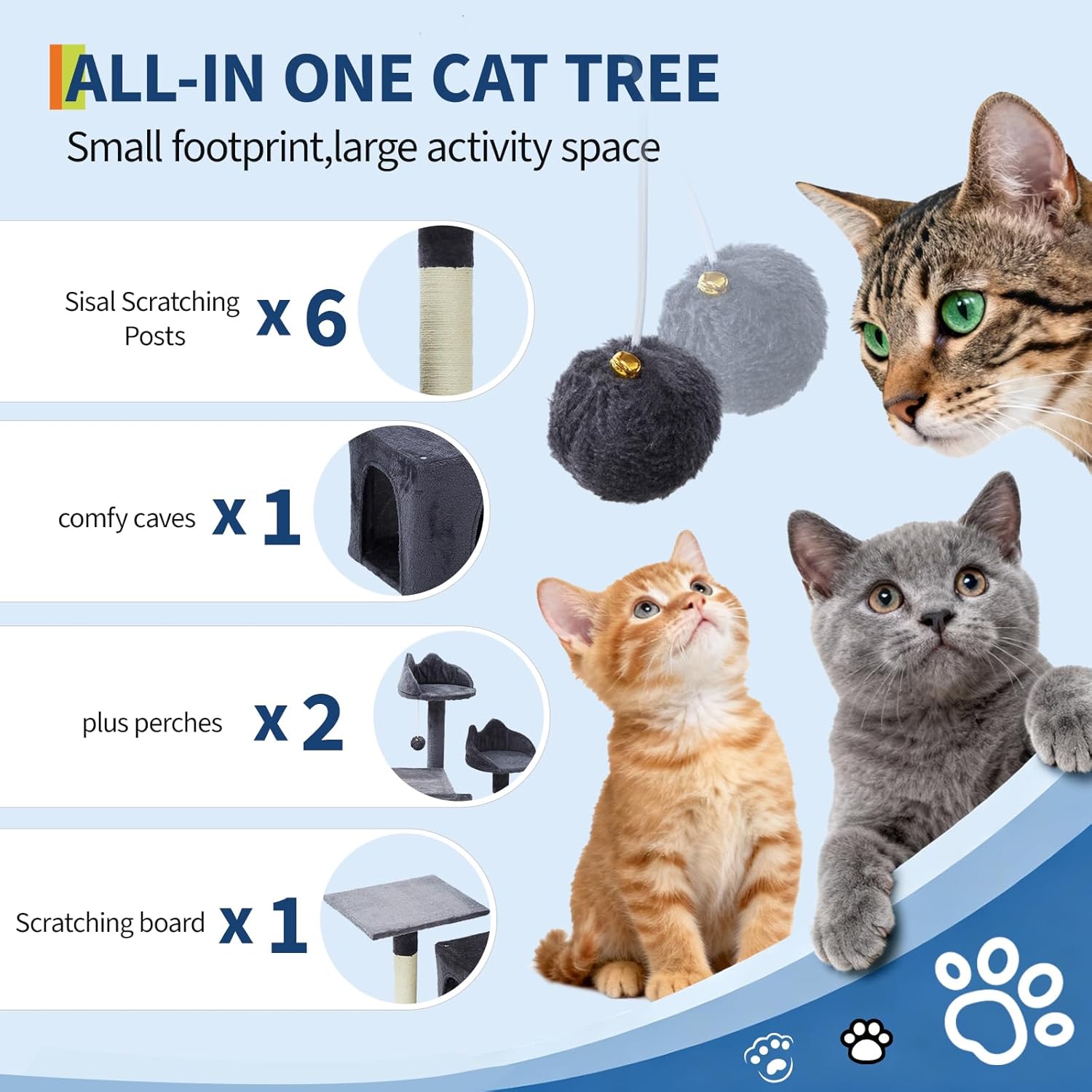 ALL-IN ONE CAT TREE

Small footprint,large activity space

Sisal Scratching Posts x 6

comfy caves x 1

plus perches x 2

Scratching board x 1