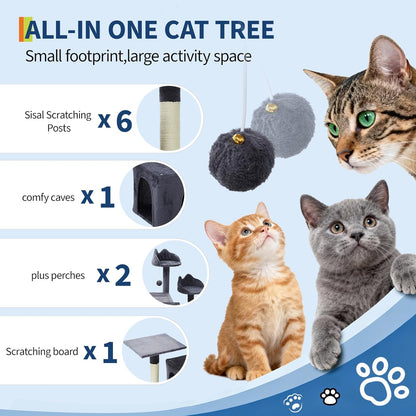 ALL-IN ONE CAT TREE

Small footprint,large activity space

Sisal Scratching Posts x 6

comfy caves x 1

plus perches x 2

Scratching board x 1