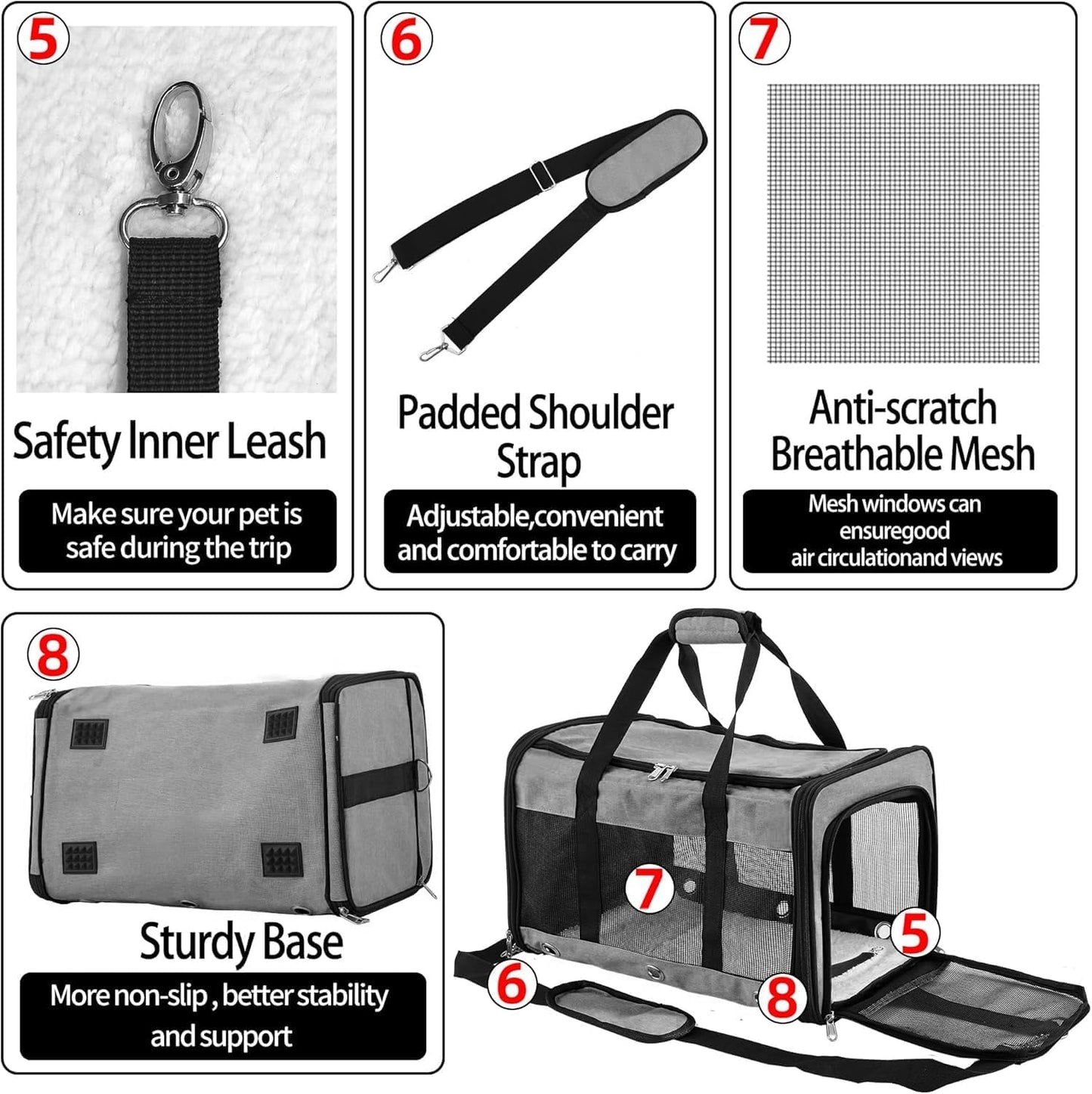 5

Safety Inner Leash

Make sure your pet is safe during the trip

6

Padded Shoulder Strap

Adjustable,convenient and comfortable to carry

7

Anti-scratch Breathable Mesh

Mesh windows can ensuregood air circulationand views

8

Sturdy Base

More non-slip , better stability and support

7

5

6

8