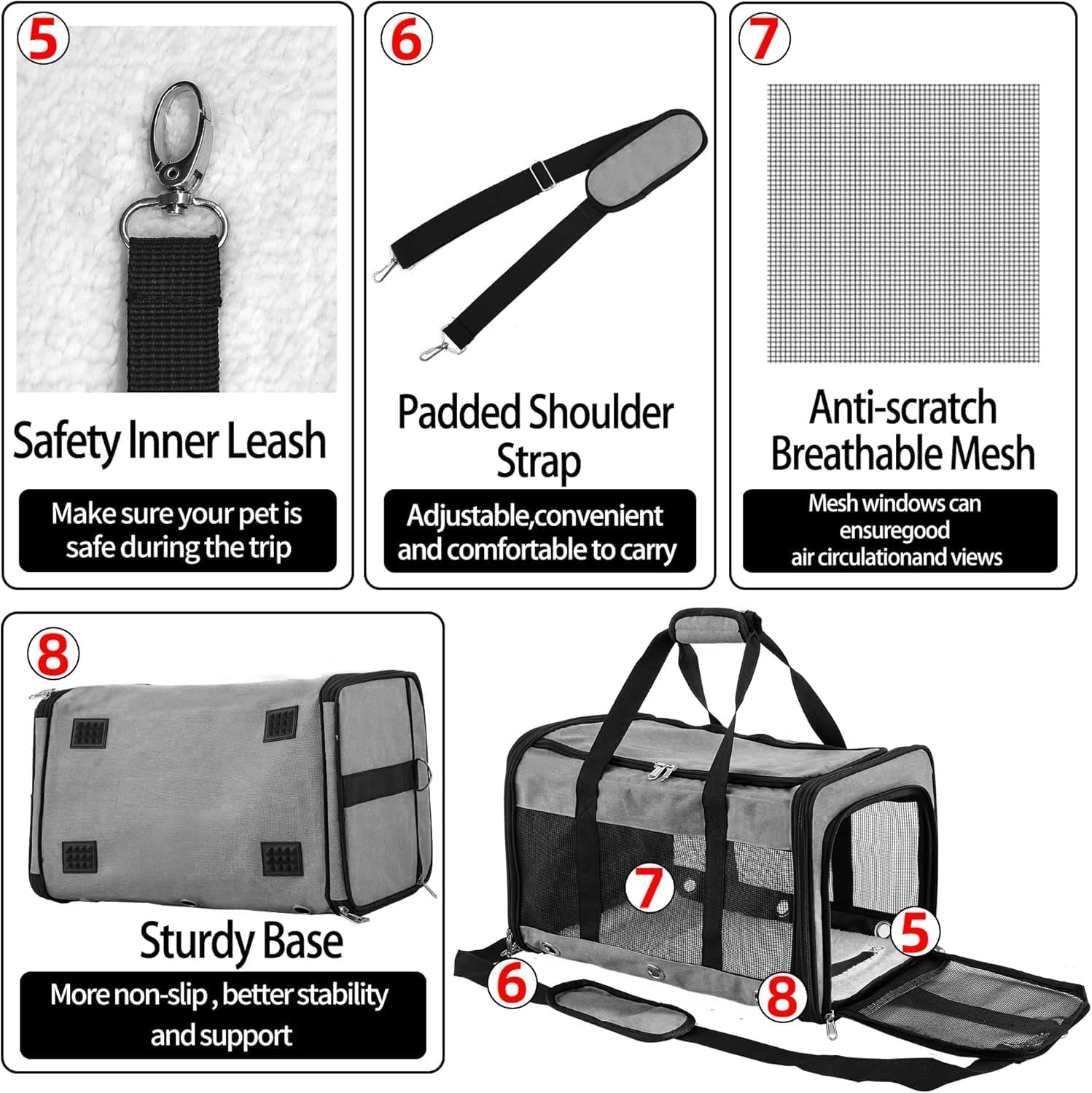 5

Safety Inner Leash

Make sure your pet is safe during the trip

6

Padded Shoulder Strap

Adjustable,convenient and comfortable to carry

7

Anti-scratch Breathable Mesh

Mesh windows can ensuregood air circulationand views

8

Sturdy Base

More non-slip , better stability and support

7

5

6

8