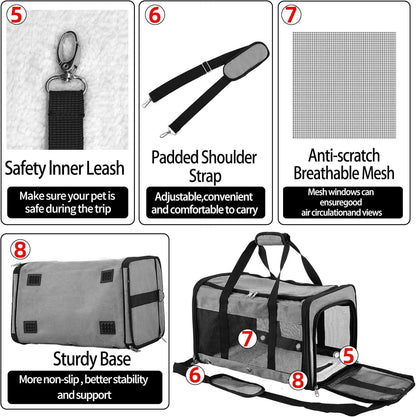 5

Safety Inner Leash

Make sure your pet is safe during the trip

6

Padded Shoulder Strap

Adjustable,convenient and comfortable to carry

7

Anti-scratch Breathable Mesh

Mesh windows can ensuregood air circulationand views

8

Sturdy Base

More non-slip , better stability and support

7

5

6

8