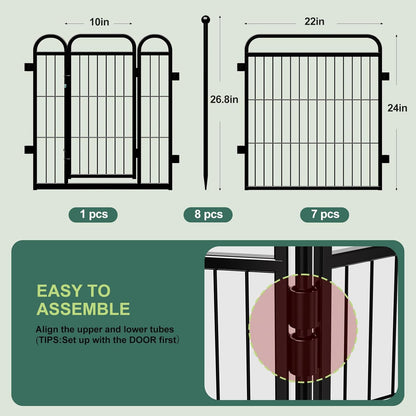 10in

26.8in

22in

24in

1 pcs

8 pcs

7 pcs

EASY TO ASSEMBLE

Align the upper and lower tubes
(TIPS:Set up with the DOOR first)