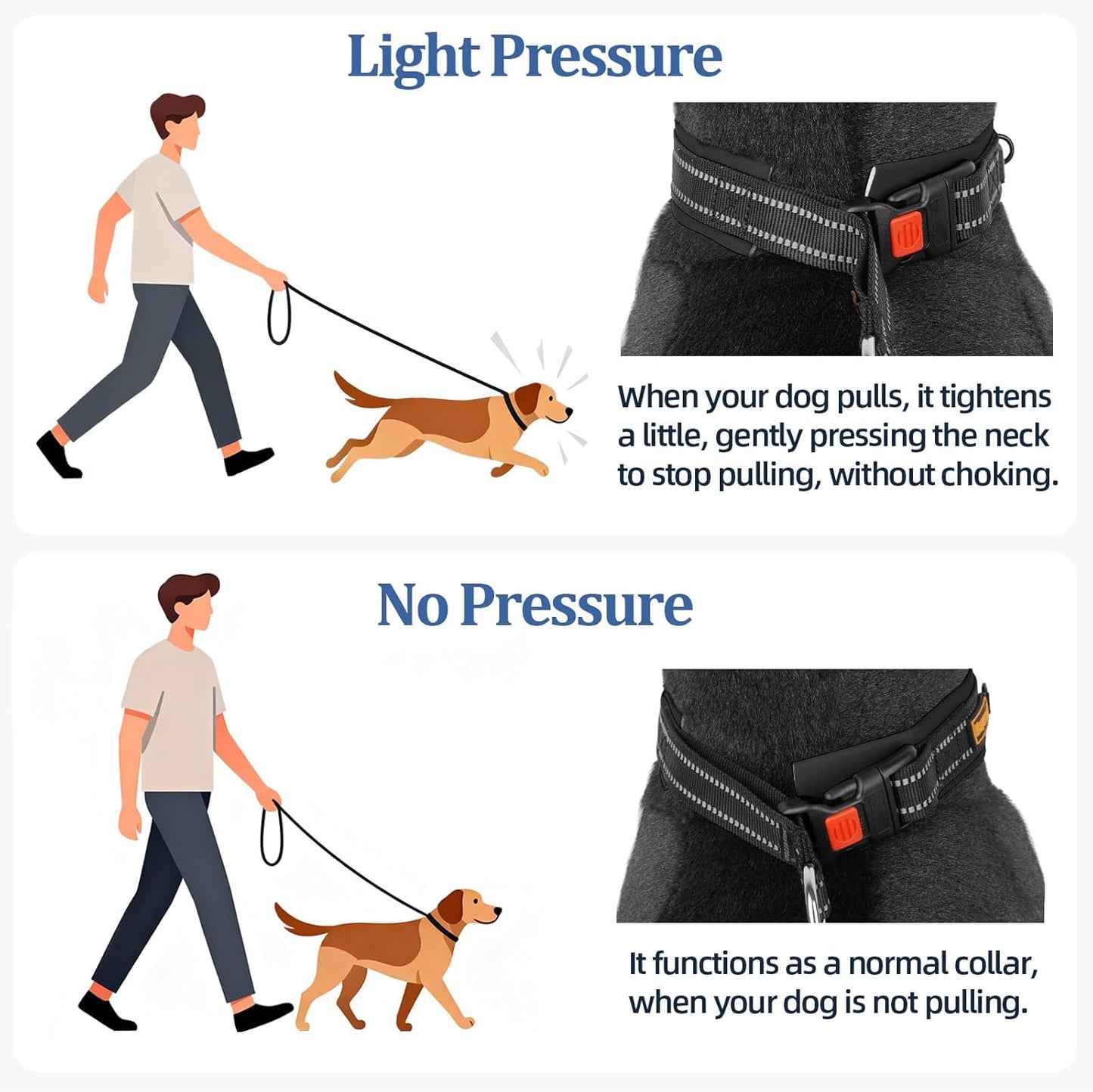 Light Pressure

When your dog pulls, it tightens a little, gently pressing the neck to stop pulling, without choking.

No Pressure

It functions as a normal collar, when your dog is not pulling.