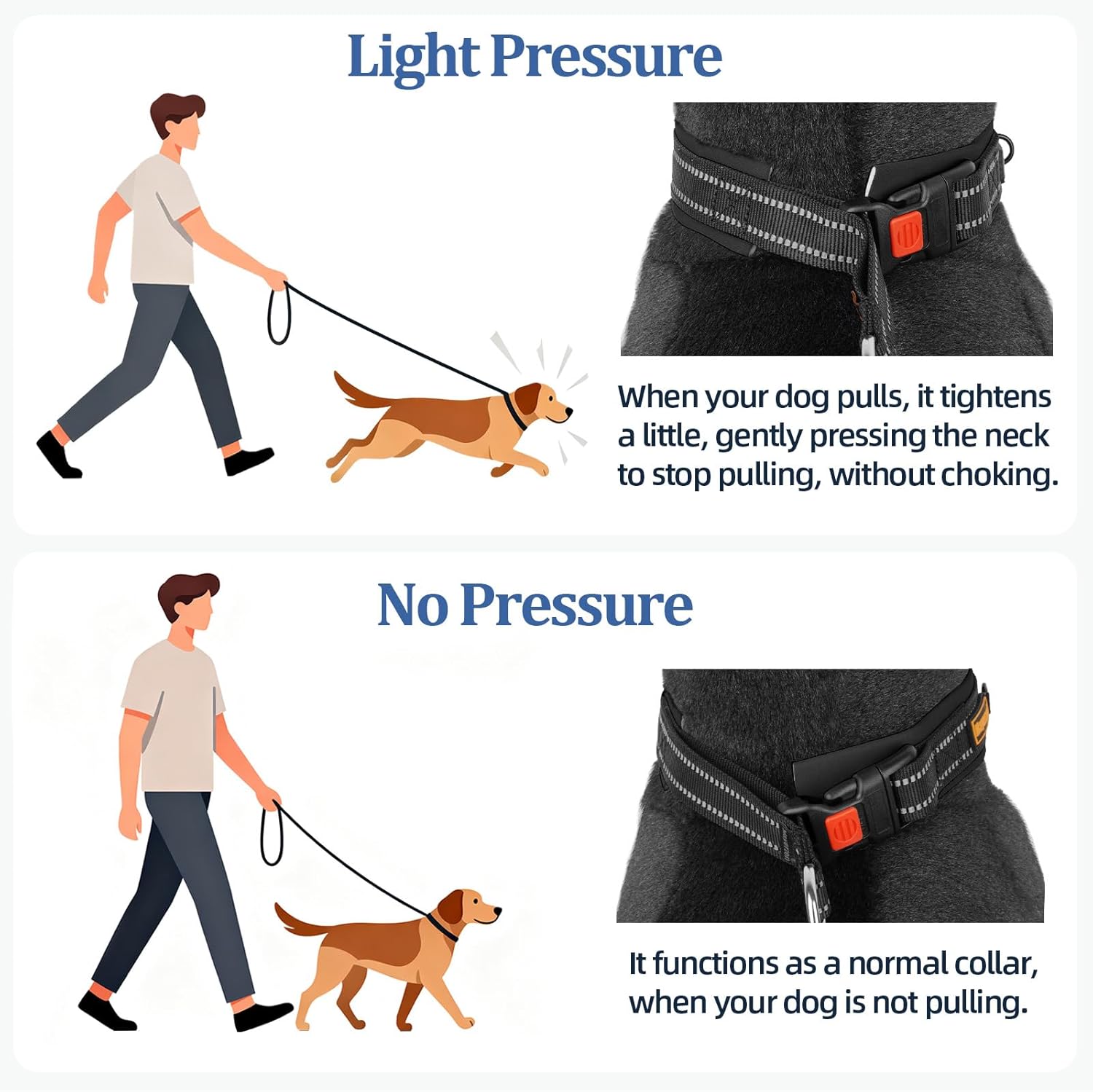 Light Pressure

When your dog pulls, it tightens a little, gently pressing the neck to stop pulling, without choking.

No Pressure

It functions as a normal collar, when your dog is not pulling.