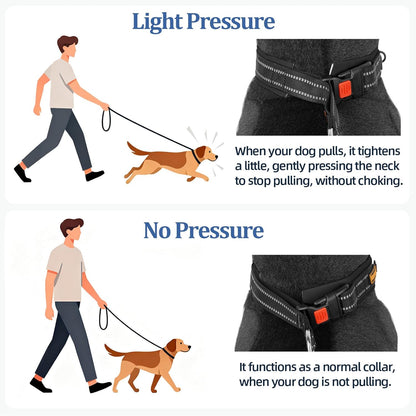 Light Pressure

When your dog pulls, it tightens a little, gently pressing the neck to stop pulling, without choking.

No Pressure

It functions as a normal collar, when your dog is not pulling.