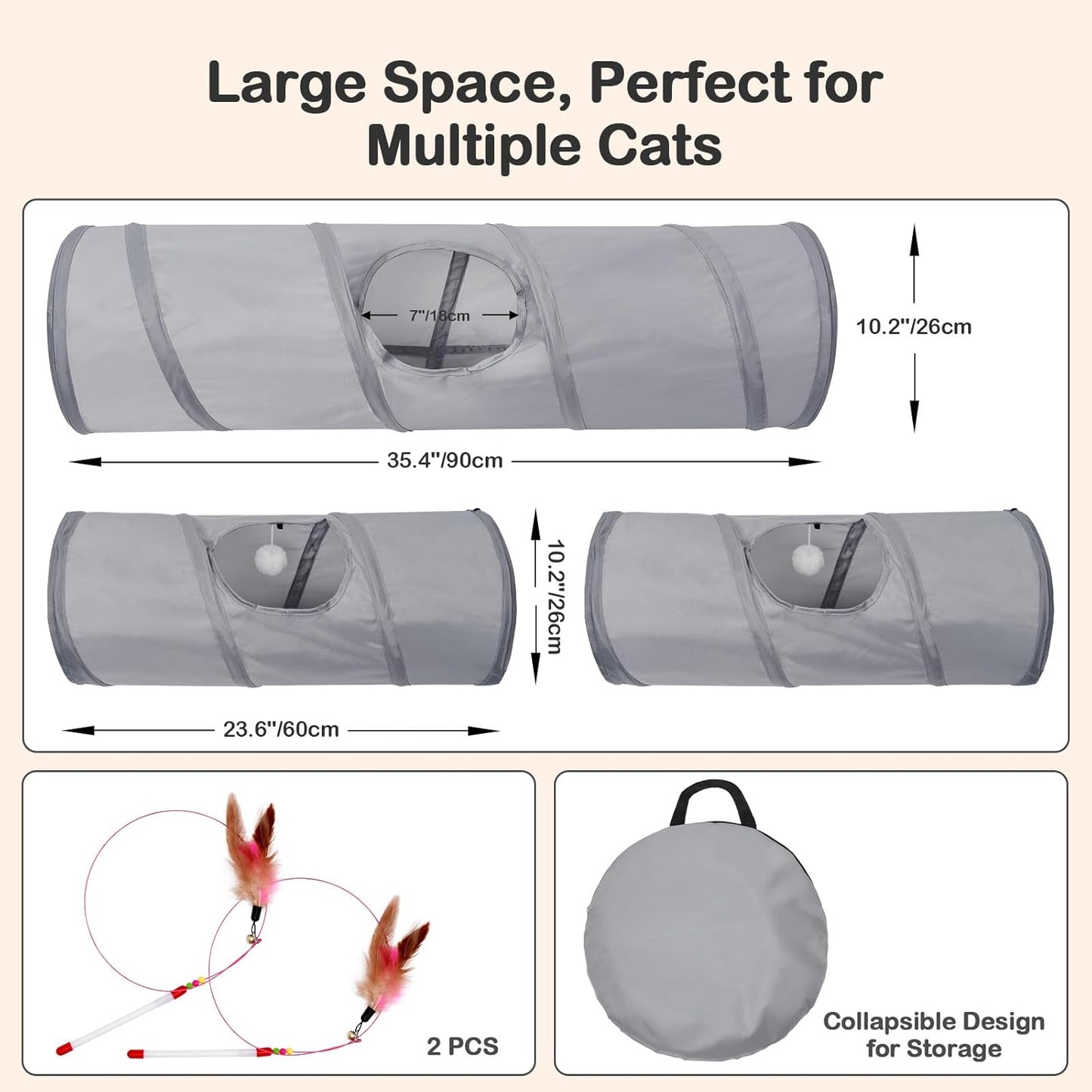 Large Space, Perfect for Multiple Cats

7"/18cm

10.2"/26cm

35.4"/90cm

10.2"/26cm

23.6"/60cm

2 PCS

Collapsible Design for Storage