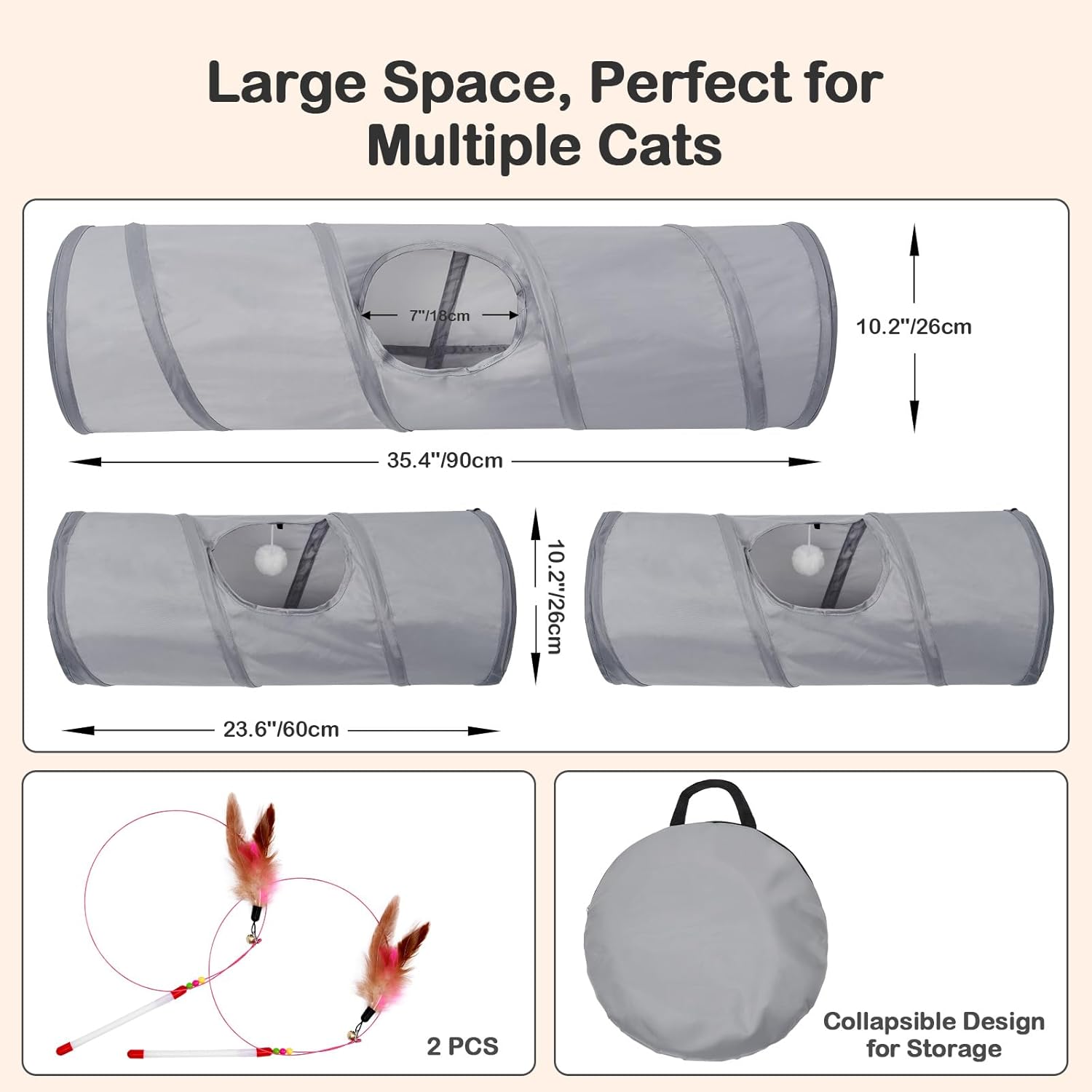 Large Space, Perfect for Multiple Cats

7"/18cm

10.2"/26cm

35.4"/90cm

10.2"/26cm

23.6"/60cm

2 PCS

Collapsible Design for Storage