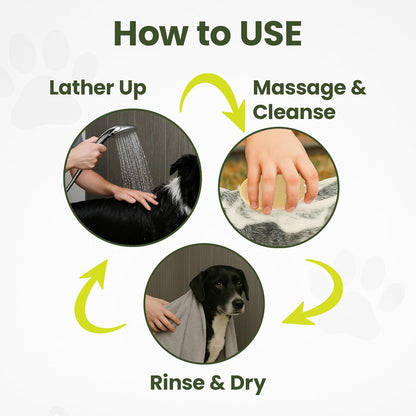 How to USE

Lather Up

Massage & Cleanse

Rinse & Dry