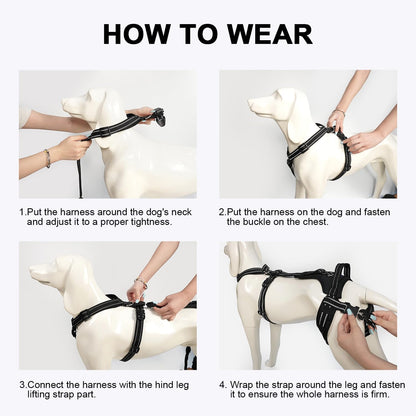 HOW TO WEAR

1.Put the harness around the dog's neck and adjust it to a proper tightness.

2.Put the harness on the dog and fasten the buckle on the chest.

3.Connect the harness with the hind leg lifting strap part.

4. Wrap the strap around the leg and fasten it to ensure the whole harness is firm.