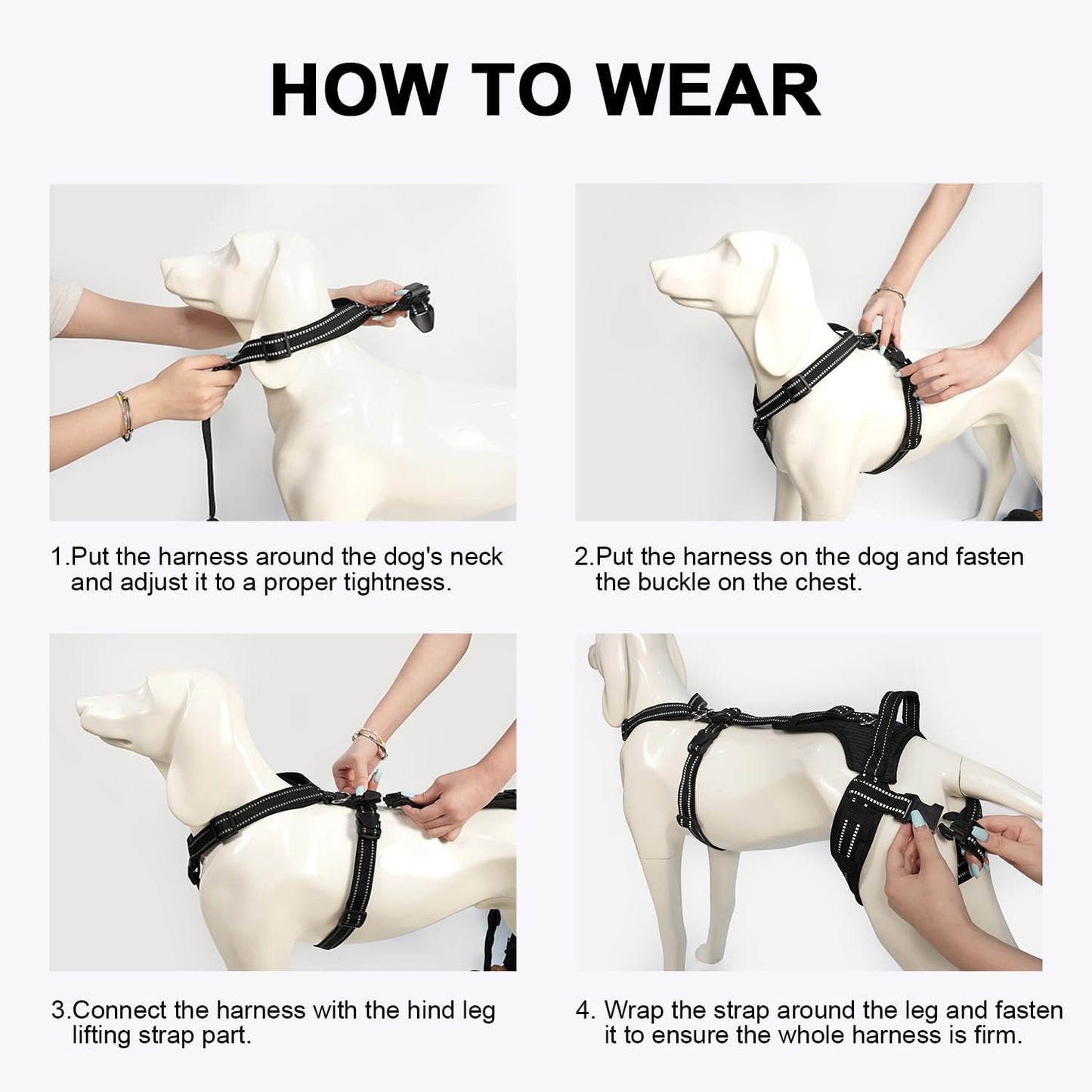 HOW TO WEAR

1.Put the harness around the dog's neck and adjust it to a proper tightness.

2.Put the harness on the dog and fasten the buckle on the chest.

3.Connect the harness with the hind leg lifting strap part.

4. Wrap the strap around the leg and fasten it to ensure the whole harness is firm.