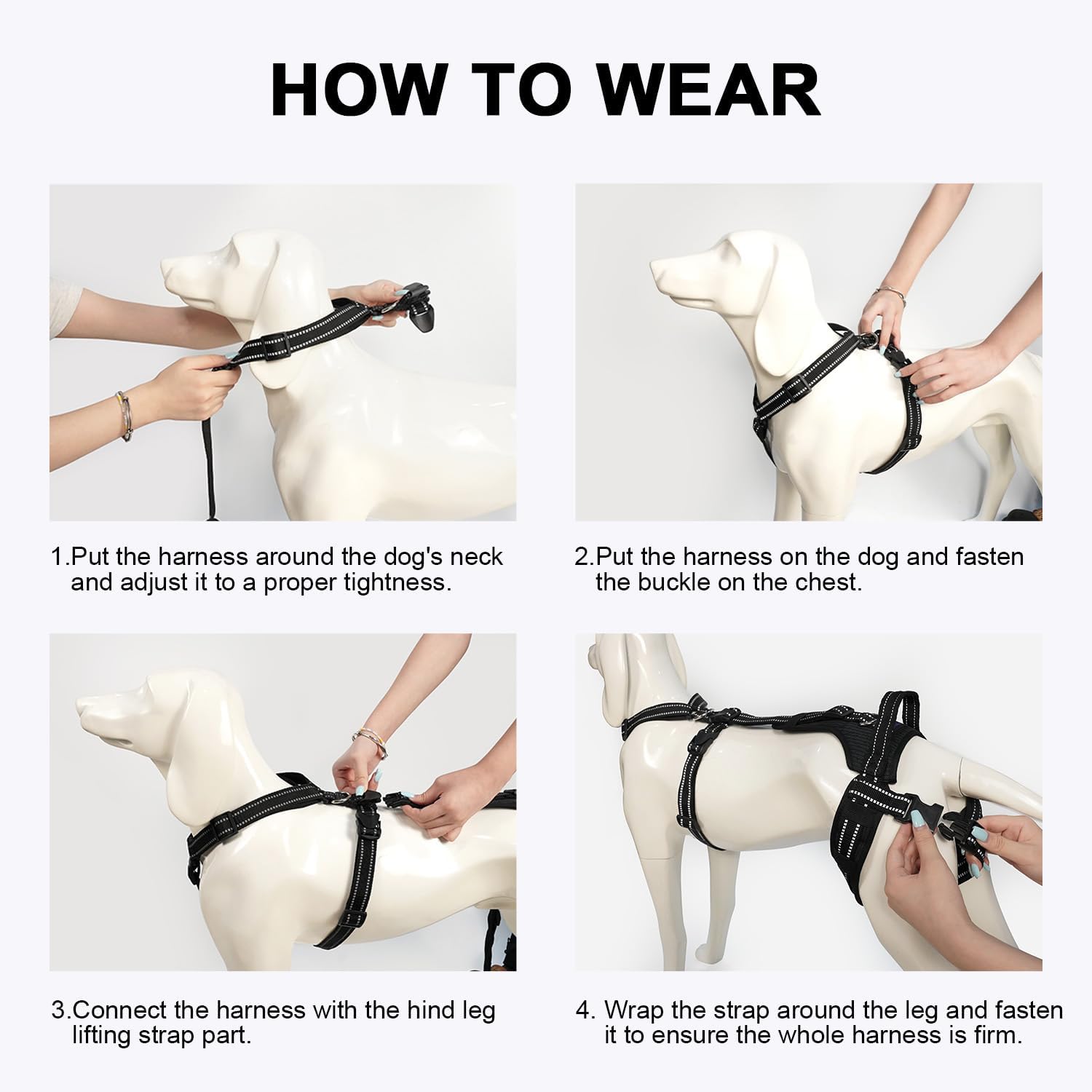 HOW TO WEAR

1.Put the harness around the dog's neck and adjust it to a proper tightness.

2.Put the harness on the dog and fasten the buckle on the chest.

3.Connect the harness with the hind leg lifting strap part.

4. Wrap the strap around the leg and fasten it to ensure the whole harness is firm.