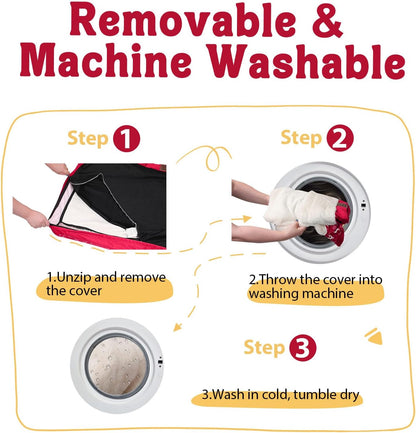 Removable & Machine Washable

Step 1

1.Unzip and remove the cover

Step 2

2.Throw the cover into washing machine

Step 3

3.Wash in cold, tumble dry