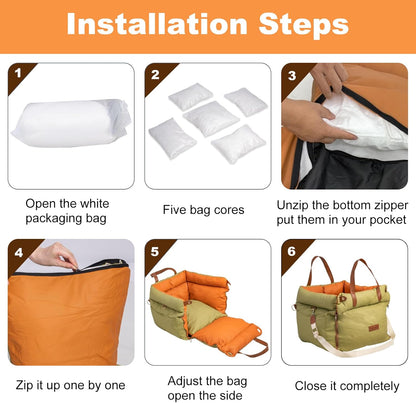 Installation Steps

1

Open the white packaging bag

2

Five bag cores

3

Unzip the bottom zipper put them in your pocket

4

Zip it up one by one

5

Adjust the bag open the side

6

Close it completely