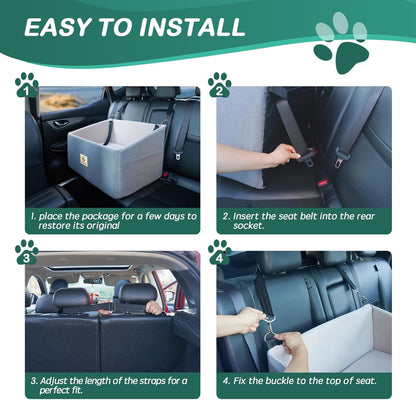 EASY TO INSTALL

1

1. place the package for a few days to restore its original

2

2. Insert the seat belt into the rear socket.

3

3. Adjust the length of the straps for a perfect fit.

4

4. Fix the buckle to the top of seat.